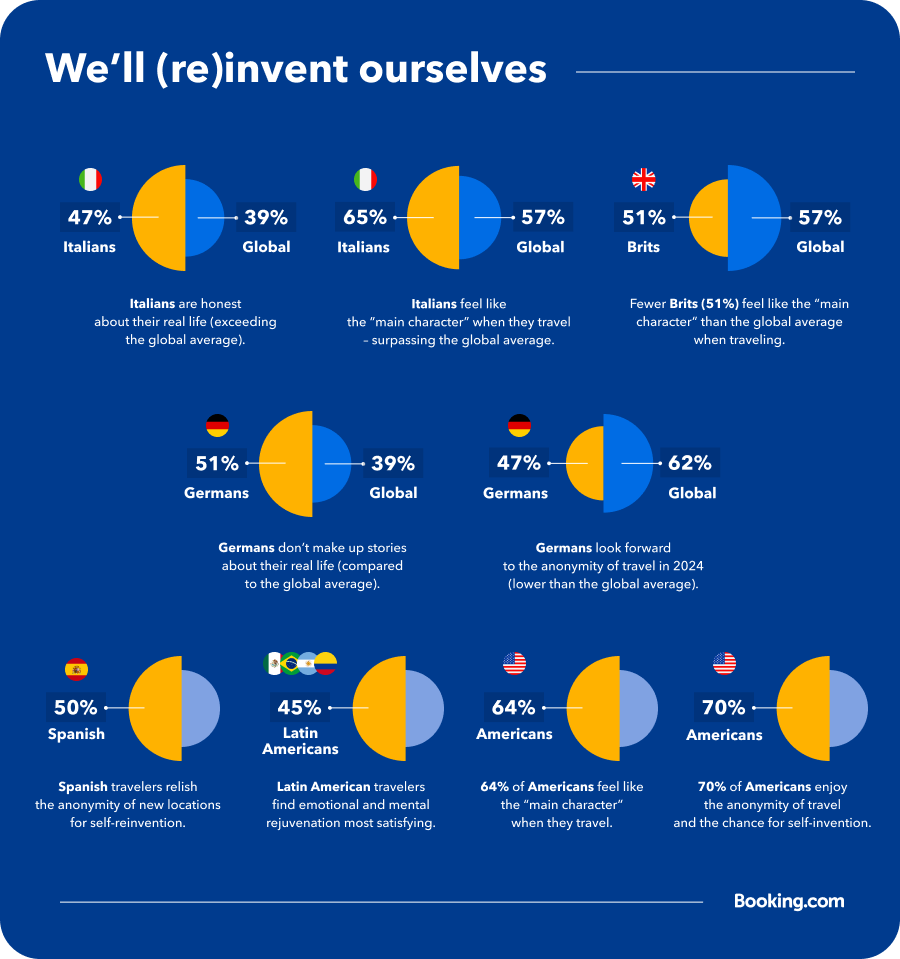 We'll (re)invent ourselves

47%
Italians

39%
Global

Italians are honest about their real life (exceeding the global average).

65%
Italians

57%
Global

Italians feel like the "main character" when they travel – surpassing the global average.

51%
Brits

57%
Global

Fewer Brits (51%) feel like the "main character" than the global average when traveling.

51%
Germans

39%
Global

Germans don't make up stories about their real life (compared to the global average).

47%
Germans

62%
Global

Germans look forward to the anonymity of travel in 2024 (lower than the global average).

50%
Spanish

Spanish travelers relish the anonymity of new locations for self-reinvention.

45%
Latin Americans

Latin American travelers find emotional and mental rejuvenation most satisfying.

64%
Americans

64% of Americans feel like the "main character" when they travel.

70%
Americans

70% of Americans enjoy the anonymity of travel and the chance for self-invention.

Booking.com