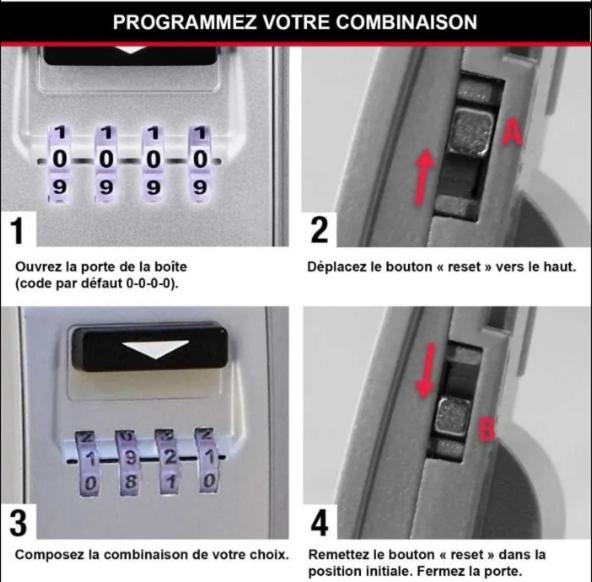 PROGRAMMEZ VOTRE COMBINAISON

1 1 1 1
0 0 0 0
9 9 9 9

1

Ouvrez la porte de la boîte (code par défaut 0-0-0-0).

A

2

Déplacez le bouton « reset » vers le haut.

2 0 3 2
1 9 2 1
0 8 1 0

3

Composez la combinaison de votre choix.

B

4

Remettez le bouton « reset » dans la position initiale. Fermez la porte.