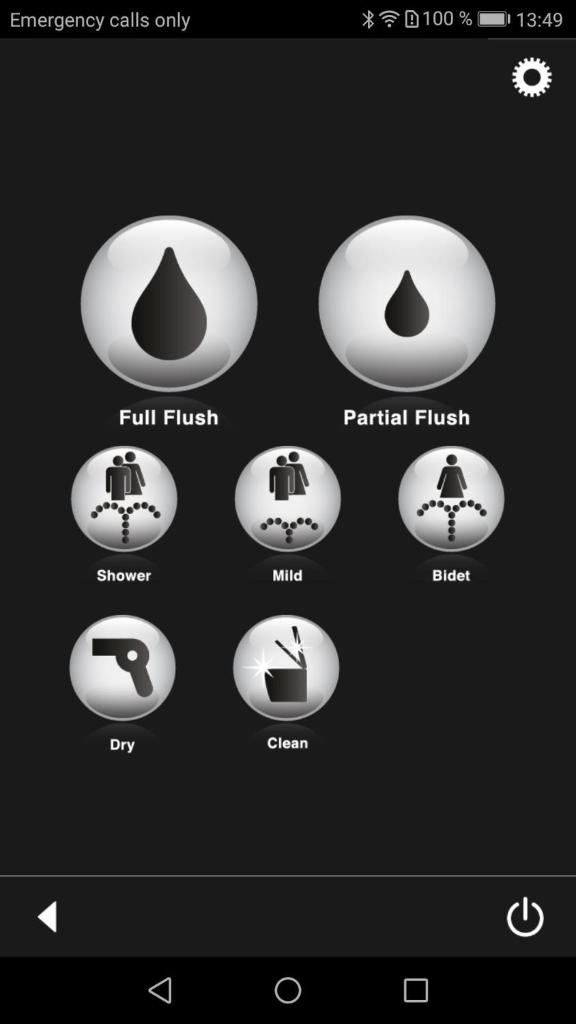 Emergency calls only
100 % 13:49

Full Flush
Partial Flush
Shower
Mild
Bidet
Dry
Clean