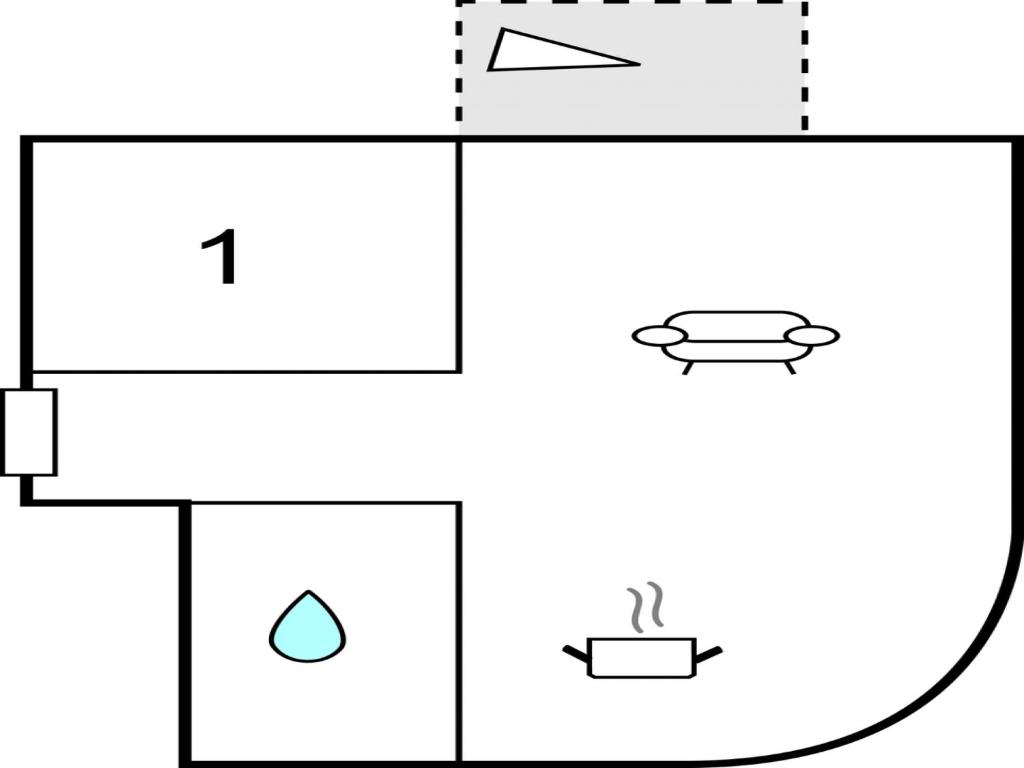 1