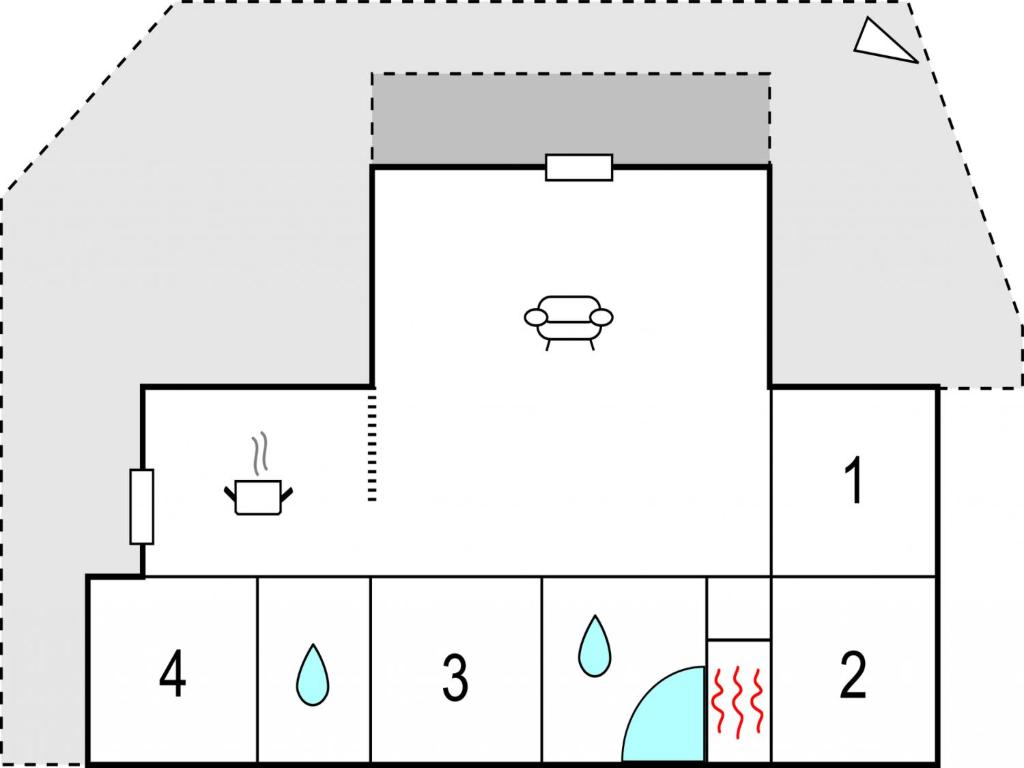 1

4

3

2