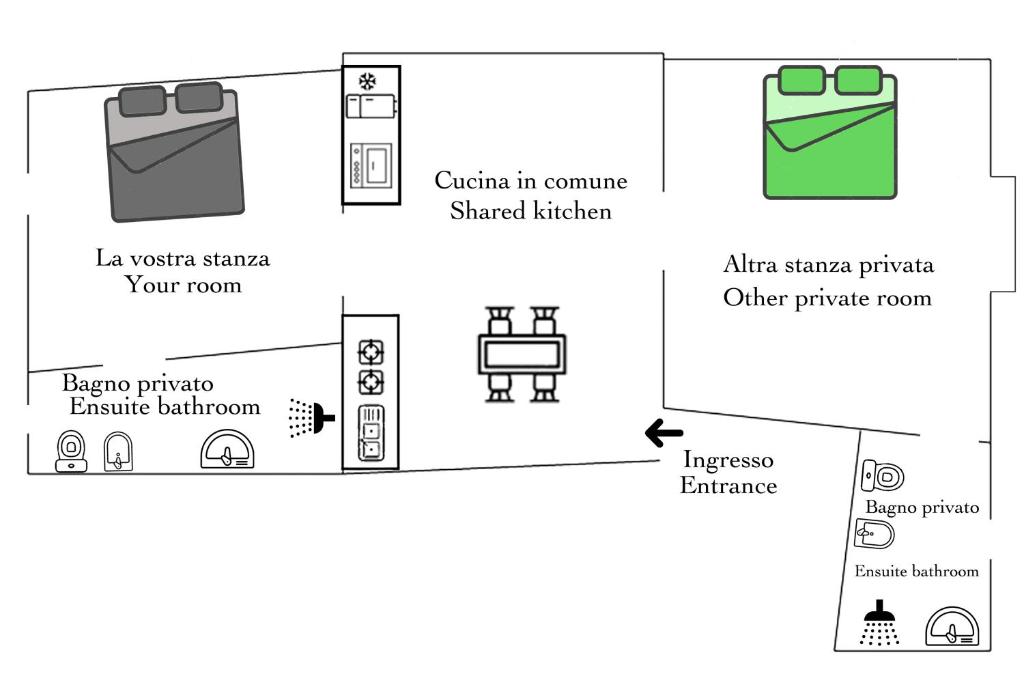 La vostra stanza
Your room

Cucina in comune
Shared kitchen

Altra stanza privata
Other private room

Bagno privato
Ensuite bathroom

Ingresso
Entrance

Bagno privato
Ensuite bathroom