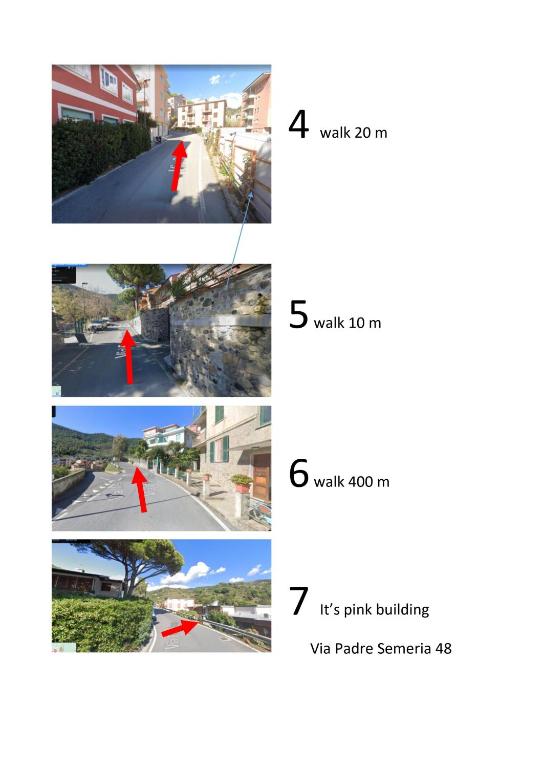 4 walk 20 m

5 walk 10 m

6 walk 400 m

7 It's pink building

Via Padre Semeria 48