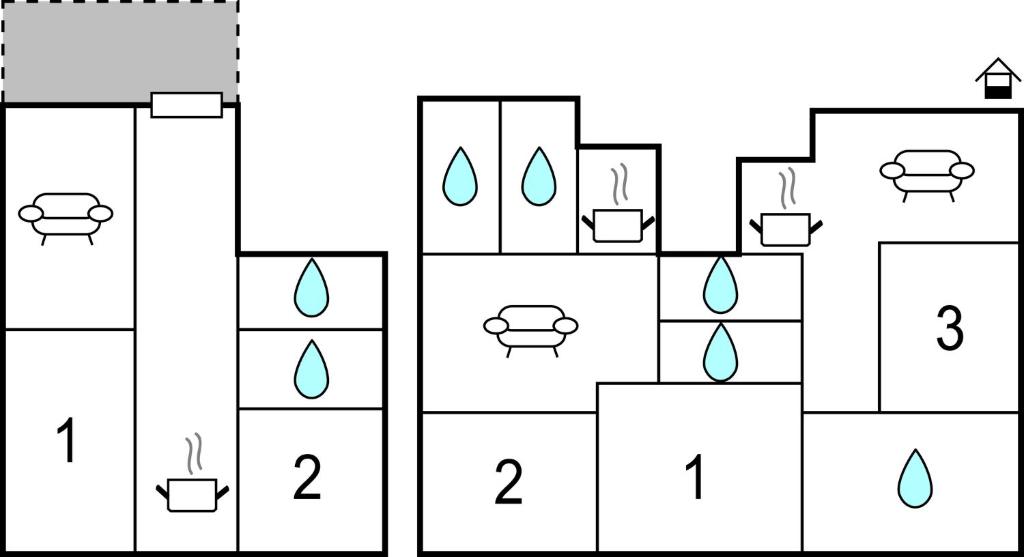 1

2

3

2

1