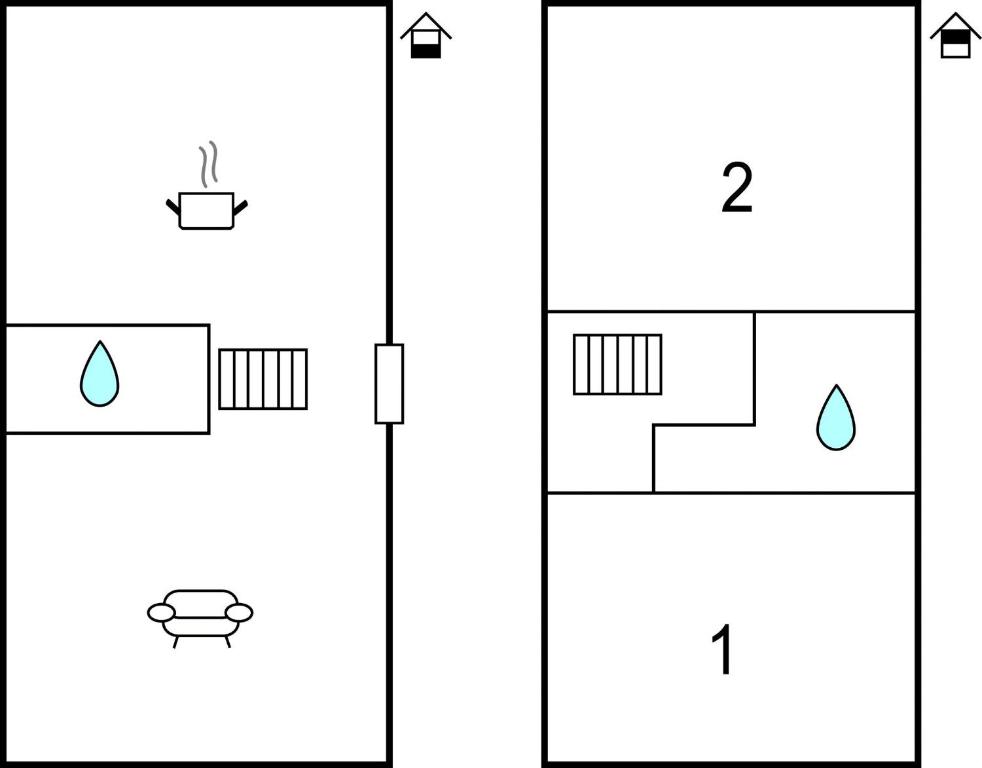 2

1