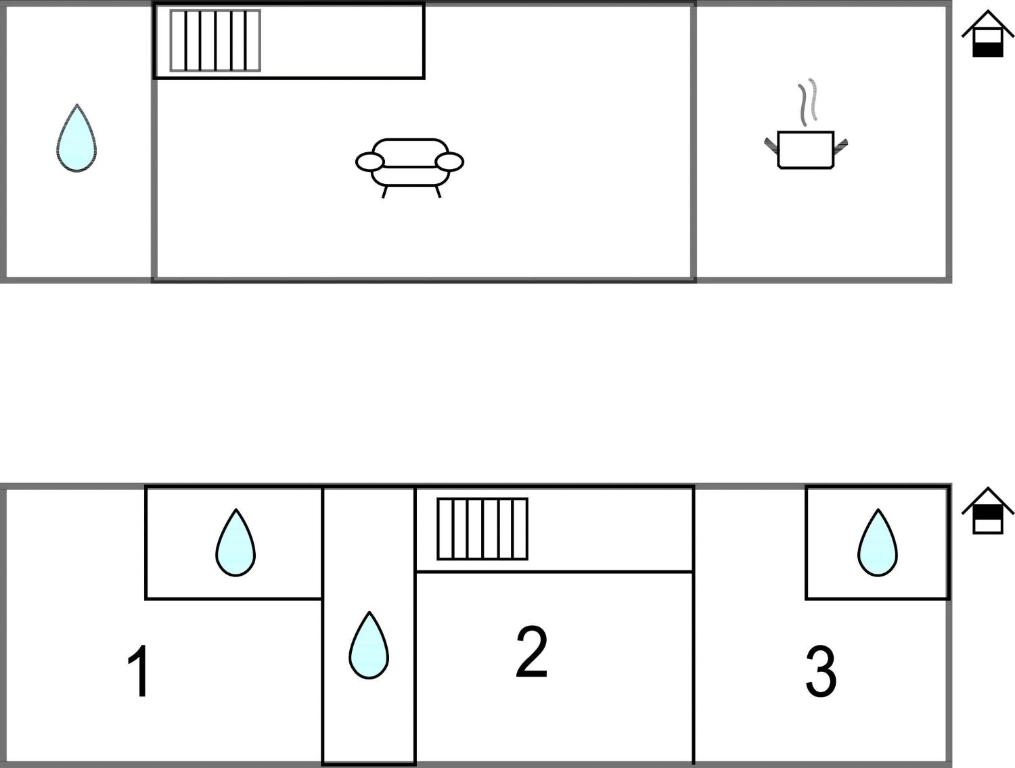 1

2

3