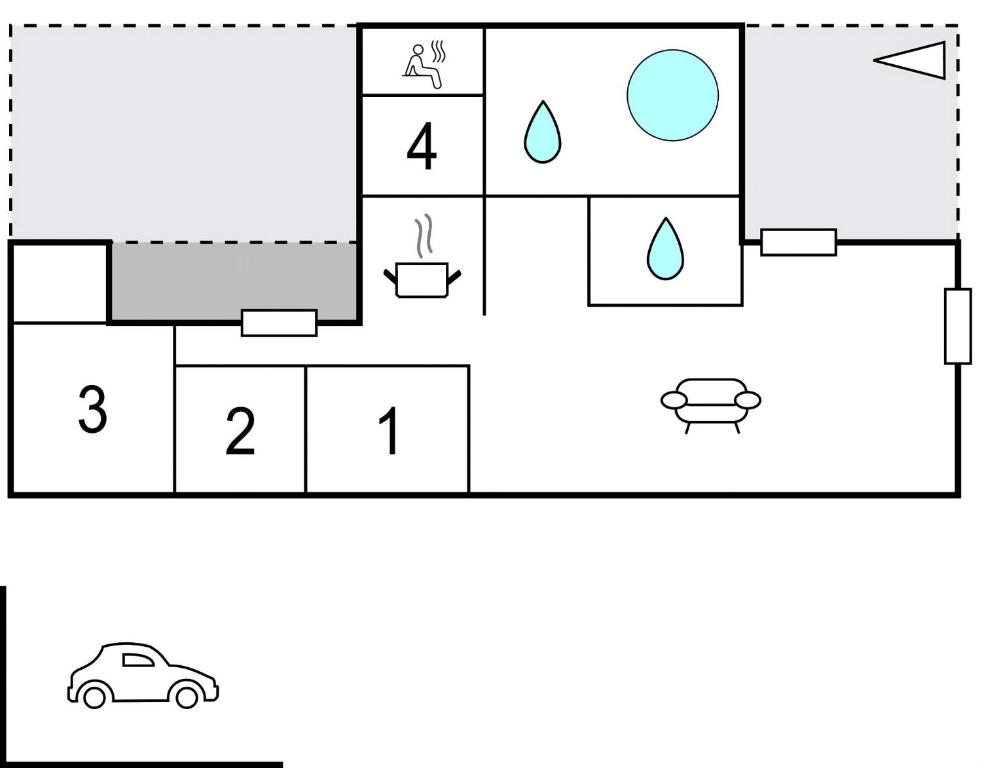 4

3

2

1