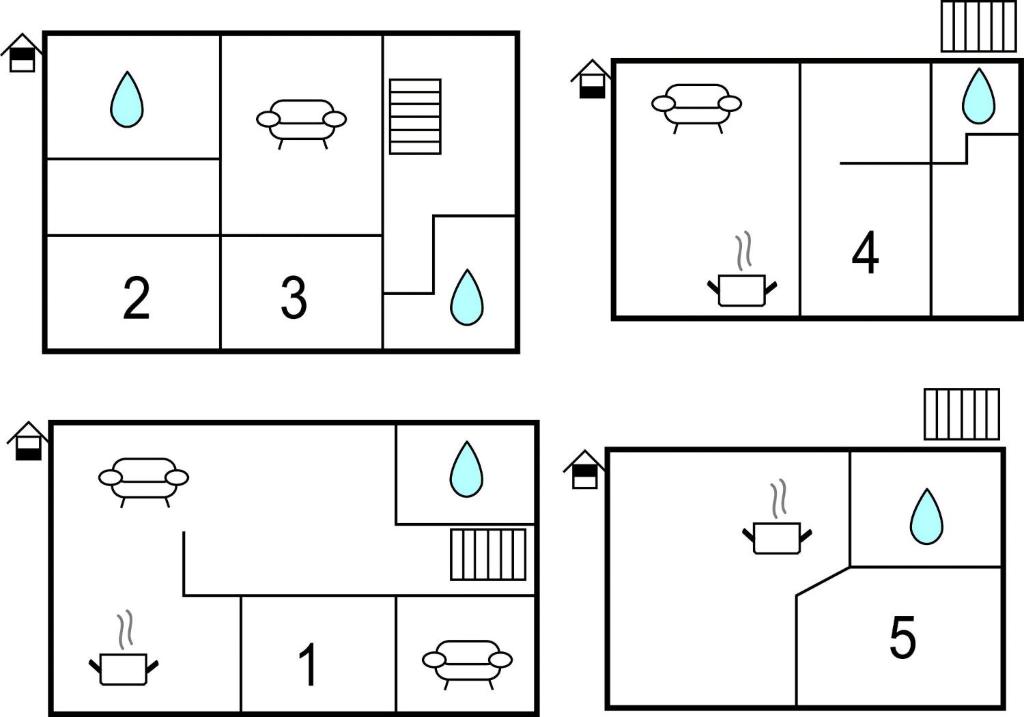 2
3
4
1
5