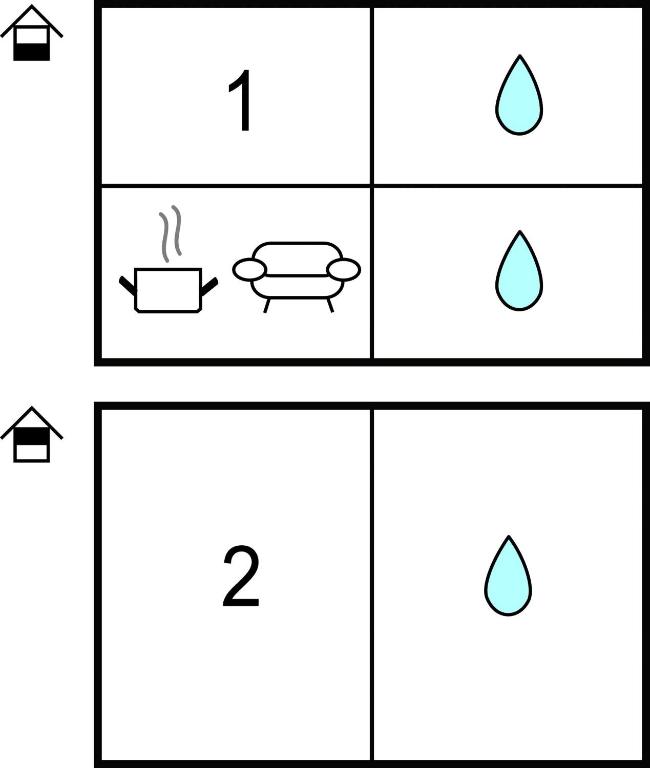 1

2