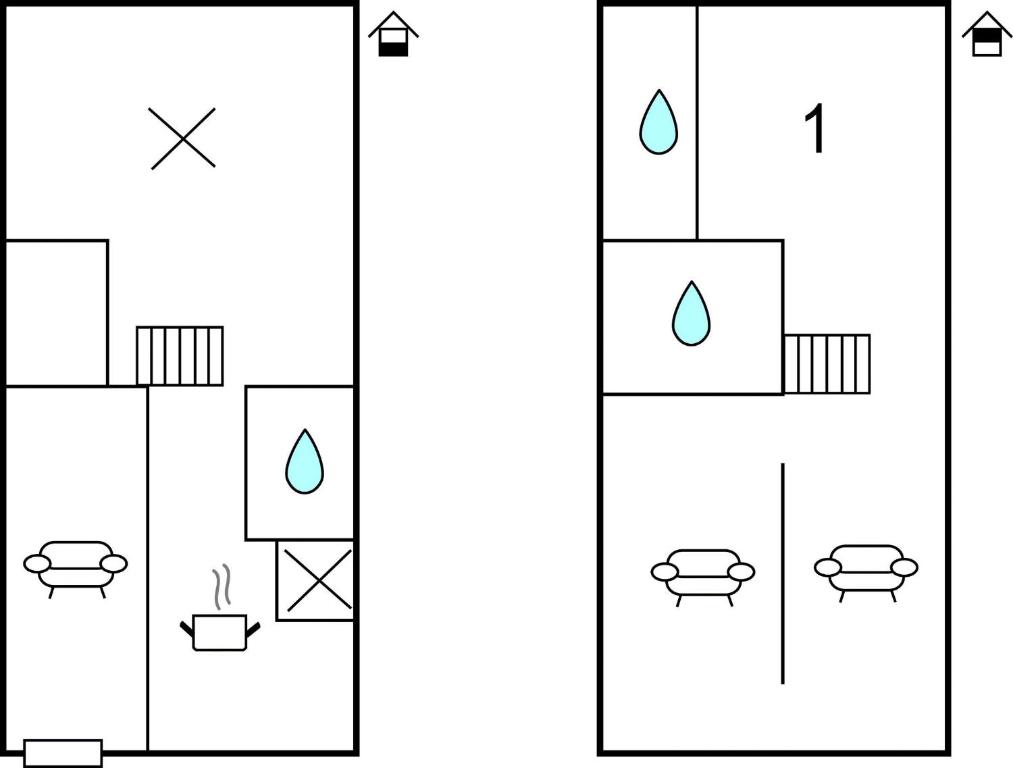 1