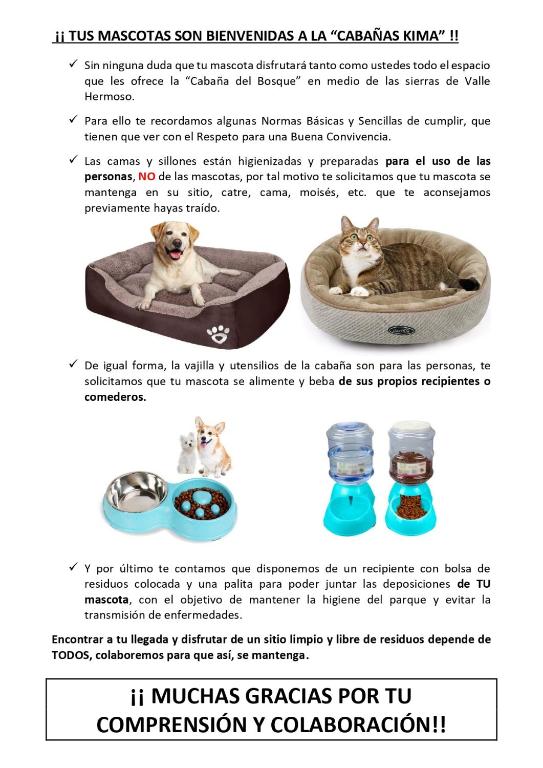 ¡¡ TUS MASCOTAS SON BIENVENIDAS A LA “CABAÑAS KIMA” !!

✓ Sin ninguna duda que tu mascota disfrutará tanto como ustedes todo el espacio que les ofrece la “Cabaña del Bosque” en medio de las sierras de Valle Hermoso.

✓ Para ello te recordamos algunas Normas Básicas y Sencillas de cumplir, que tienen que ver con el Respeto para una Buena Convivencia.

✓ Las camas y sillones están higienizadas y preparadas para el uso de las personas, NO de las mascotas, por tal motivo te solicitamos que tu mascota se mantenga en su sitio, catre, cama, moisés, etc. que te aconsejamos previamente hayas traído.

✓ De igual forma, la vajilla y utensilios de la cabaña son para las personas, te solicitamos que tu mascota se alimente y beba de sus propios recipientes o comederos.

✓ Y por último te contamos que disponemos de un recipiente con bolsa de residuos colocada y una palita para poder juntar las deposiciones de TU mascota, con el objetivo de mantener la higiene del parque y evitar la transmisión de enfermedades.

Encontrar a tu llegada y disfrutar de un sitio limpio y libre de residuos depende de TODOS, colaboremos para que así, se mantenga.

¡¡ MUCHAS GRACIAS POR TU COMPRENSIÓN Y COLABORACIÓN!!