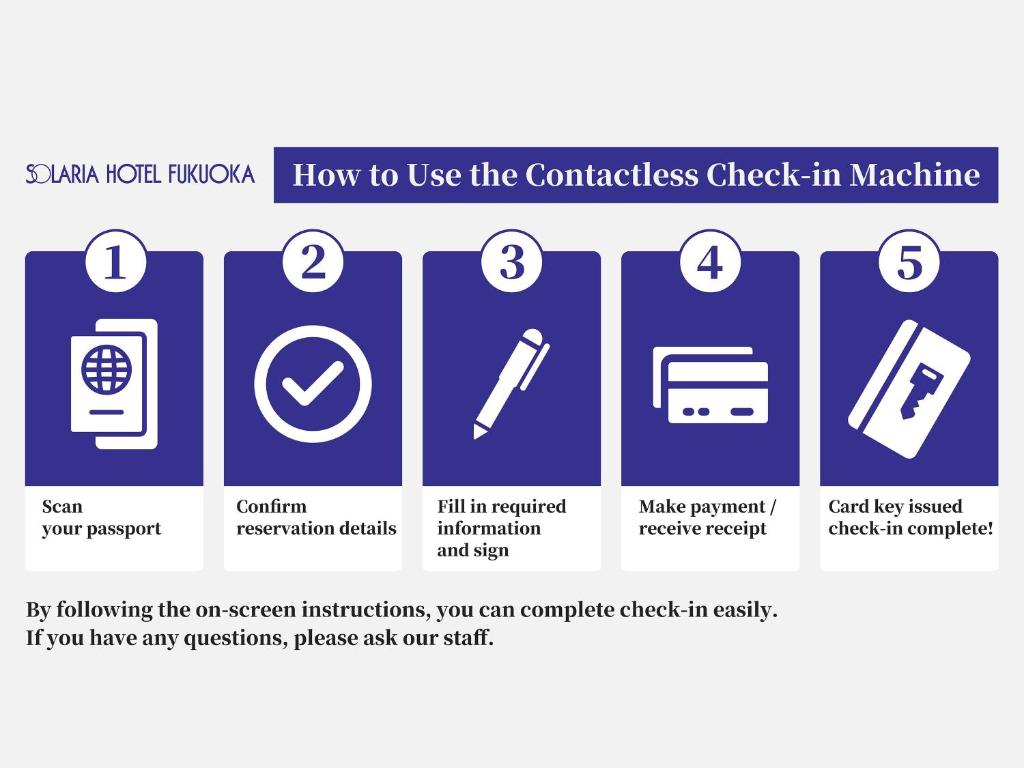 SOLARIA HOTEL FUKUOKA

How to Use the Contactless Check-in Machine

1
Scan your passport

2
Confirm reservation details

3
Fill in required information and sign

4
Make payment / receive receipt

5
Card key issued check-in complete!

By following the on-screen instructions, you can complete check-in easily.
If you have any questions, please ask our staff.