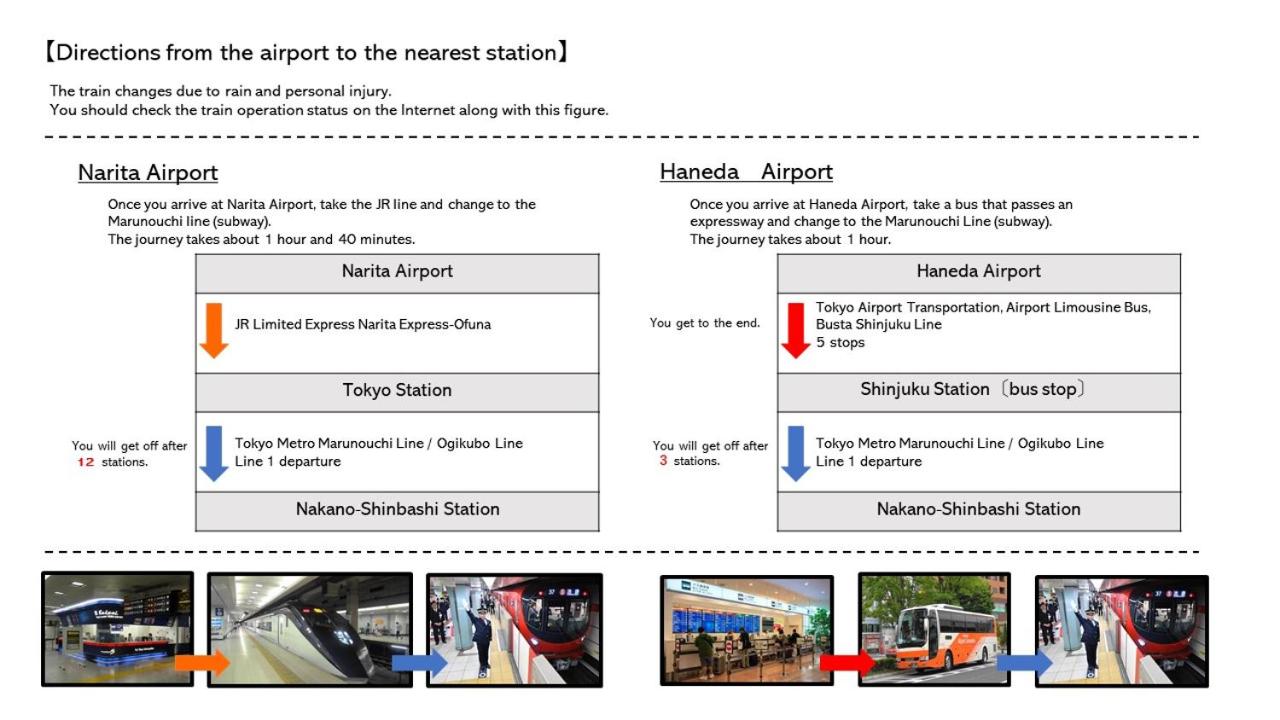 【Directions from the airport to the nearest station】

The train changes due to rain and personal injury.
You should check the train operation status on the Internet along with this figure.

Narita Airport

Once you arrive at Narita Airport, take the JR line and change to the Marunouchi line (subway).
The journey takes about 1 hour and 40 minutes.

Narita Airport

JR Limited Express Narita Express-Ofuna

Tokyo Station

You will get off after 12 stations.

Tokyo Metro Marunouchi Line / Ogikubo Line
Line 1 departure

Nakano-Shinbashi Station

Haneda Airport

Once you arrive at Haneda Airport, take a bus that passes an expressway and change to the Marunouchi Line (subway).
The journey takes about 1 hour.

Haneda Airport

You get to the end.

Tokyo Airport Transportation, Airport Limousine Bus, Busta Shinjuku Line
5 stops

Shinjuku Station〔bus stop〕

You will get off after 3 stations.

Tokyo Metro Marunouchi Line / Ogikubo Line
Line 1 departure

Nakano-Shinbashi Station