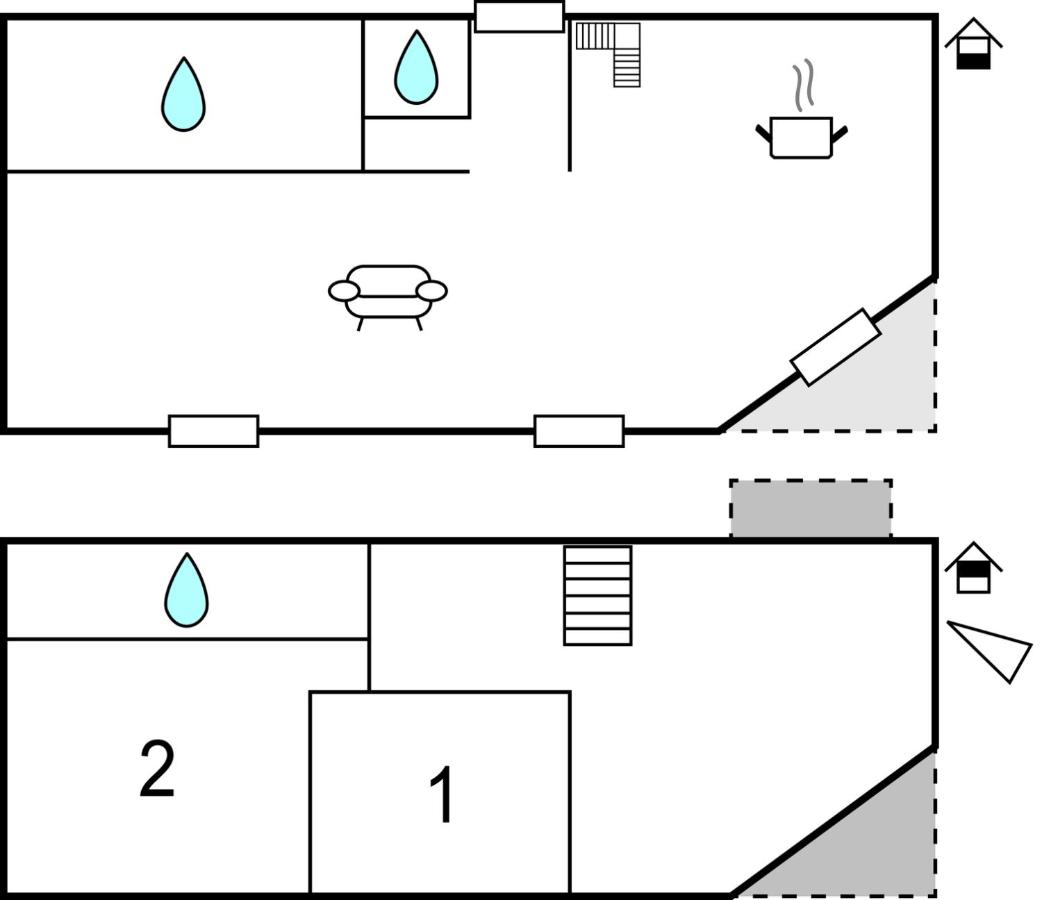 2
1