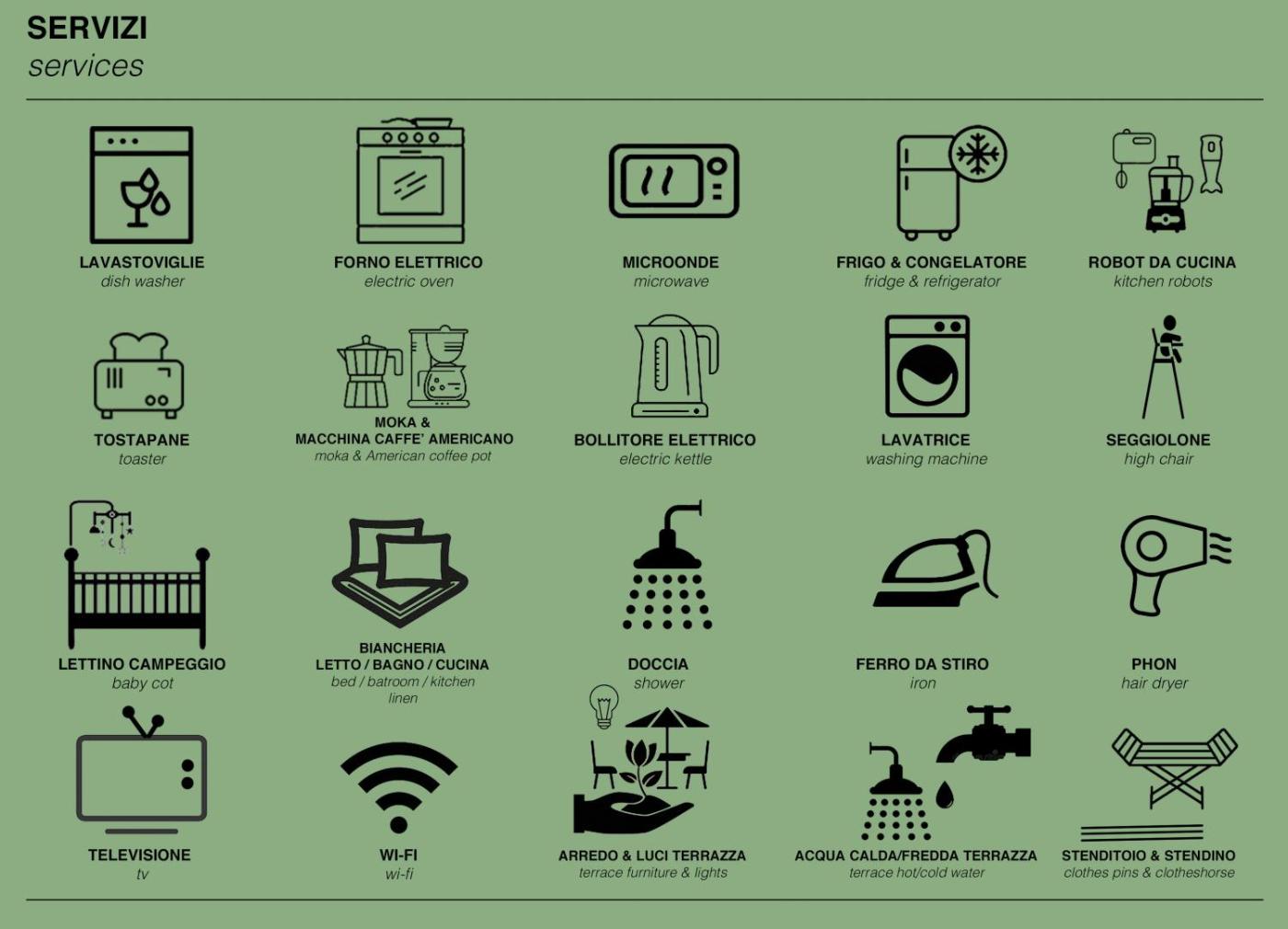 SERVIZI
services

LAVASTOVIGLIE
dish washer

FORNO ELETTRICO
electric oven

MICROONDE
microwave

FRIGO & CONGELATORE
fridge & refrigerator

ROBOT DA CUCINA
kitchen robots

TOSTAPANE
toaster

MOKA &
MACCHINA CAFFE' AMERICANO
moka & American coffee pot

BOLLITORE ELETTRICO
electric kettle

LAVATRICE
washing machine

SEGGIOLONE
high chair

LETTINO CAMPEGGIO
baby cot

BIANCHERIA
LETTO / BAGNO / CUCINA
bed / batroom / kitchen
linen

DOCCIA
shower

FERRO DA STIRO
iron

PHON
hair dryer

TELEVISIONE
tv

WI-FI
wi-fi

ARREDO & LUCI TERRAZZA
terrace furniture & lights

ACQUA CALDA/FREDDA TERRAZZA
terrace hot/cold water

STENDITOIO & STENDINO
clothes pins & clotheshorse