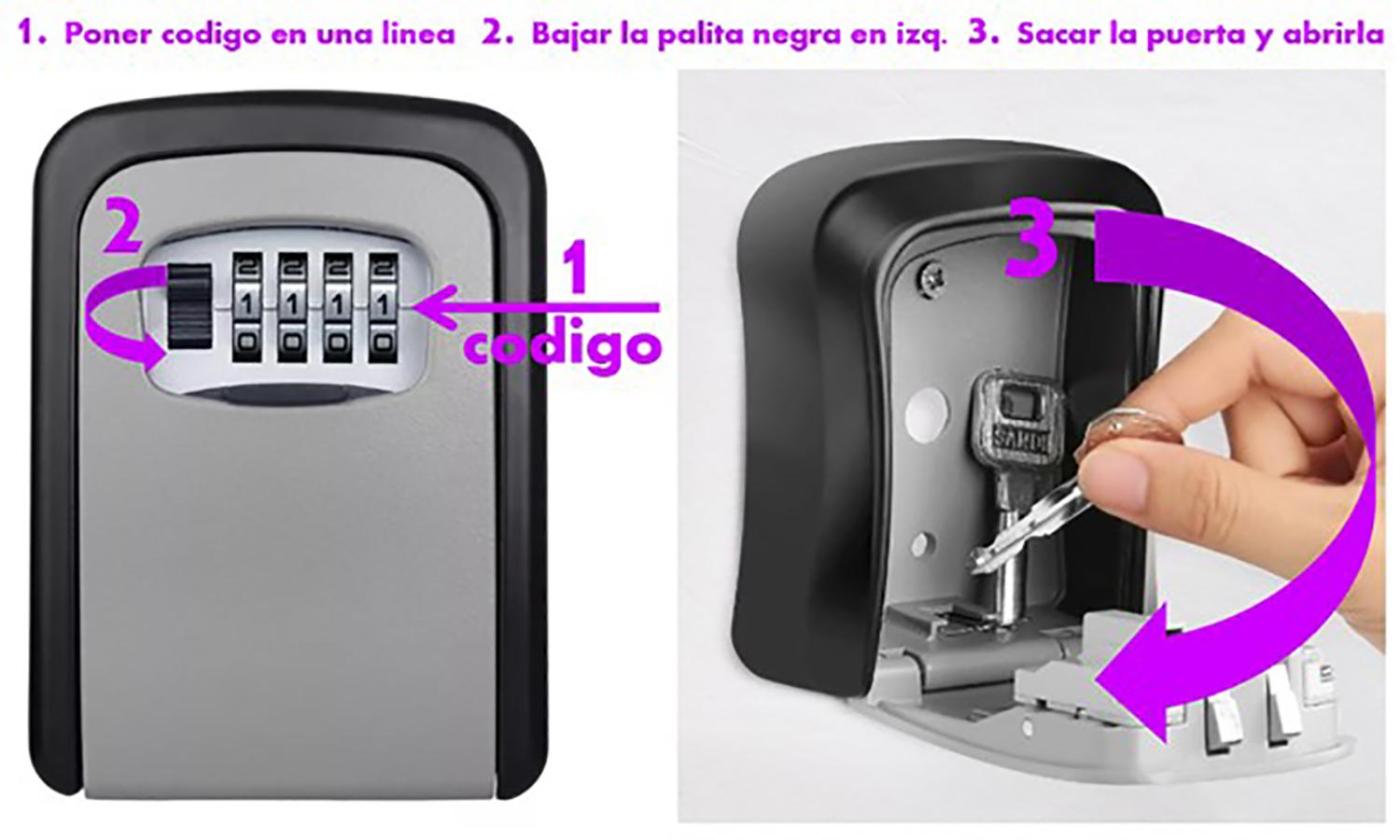 1. Poner codigo en una linea 2. Bajar la palita negra en izq. 3. Sacar la puerta y abrirla

2

2 2 2 2
1 1 1 1
0 0 0 0

1
codigo

3

SARDI