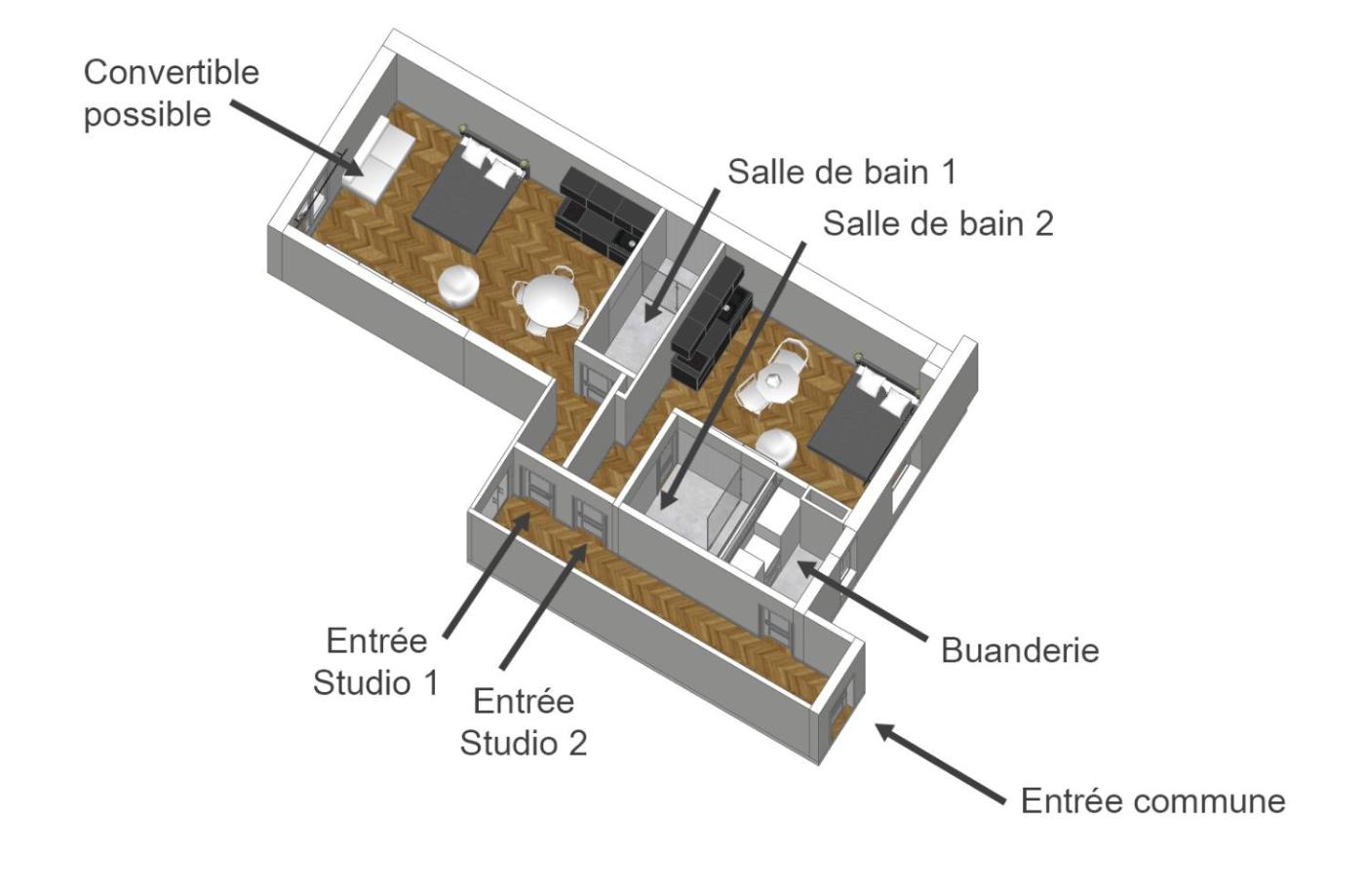 Convertible possible

Salle de bain 1

Salle de bain 2

Entrée Studio 1

Entrée Studio 2

Buanderie

Entrée commune