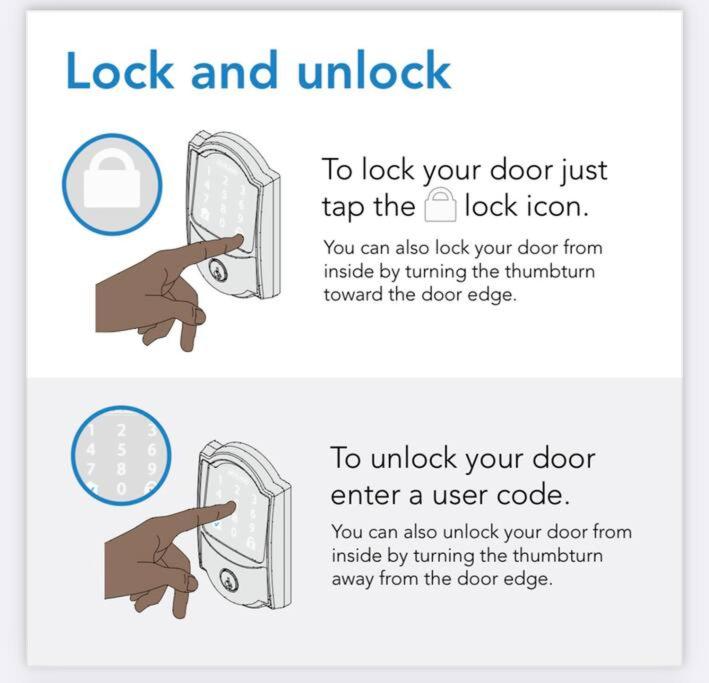 Lock and unlock

To lock your door just tap the lock icon.

You can also lock your door from inside by turning the thumbturn toward the door edge.

1 2 3
4 5 6
7 8 9
0

To unlock your door enter a user code.

You can also unlock your door from inside by turning the thumbturn away from the door edge.