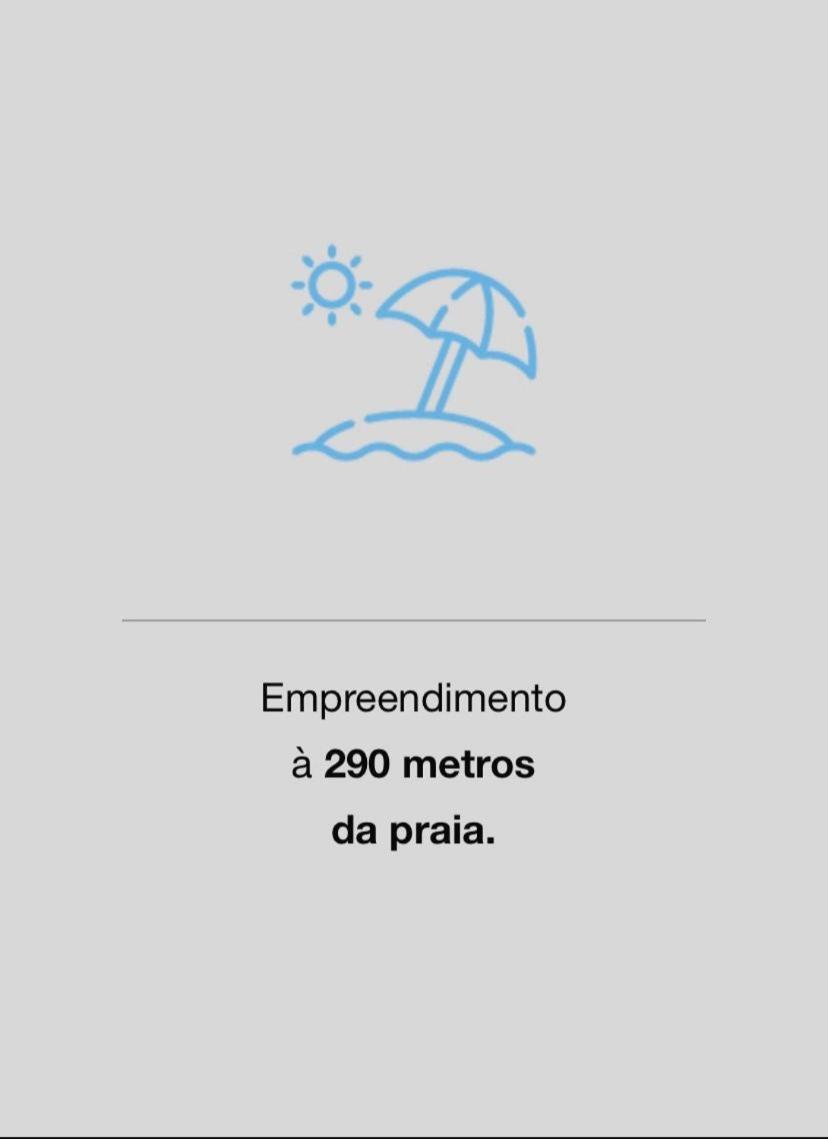 Empreendimento à 290 metros da praia.