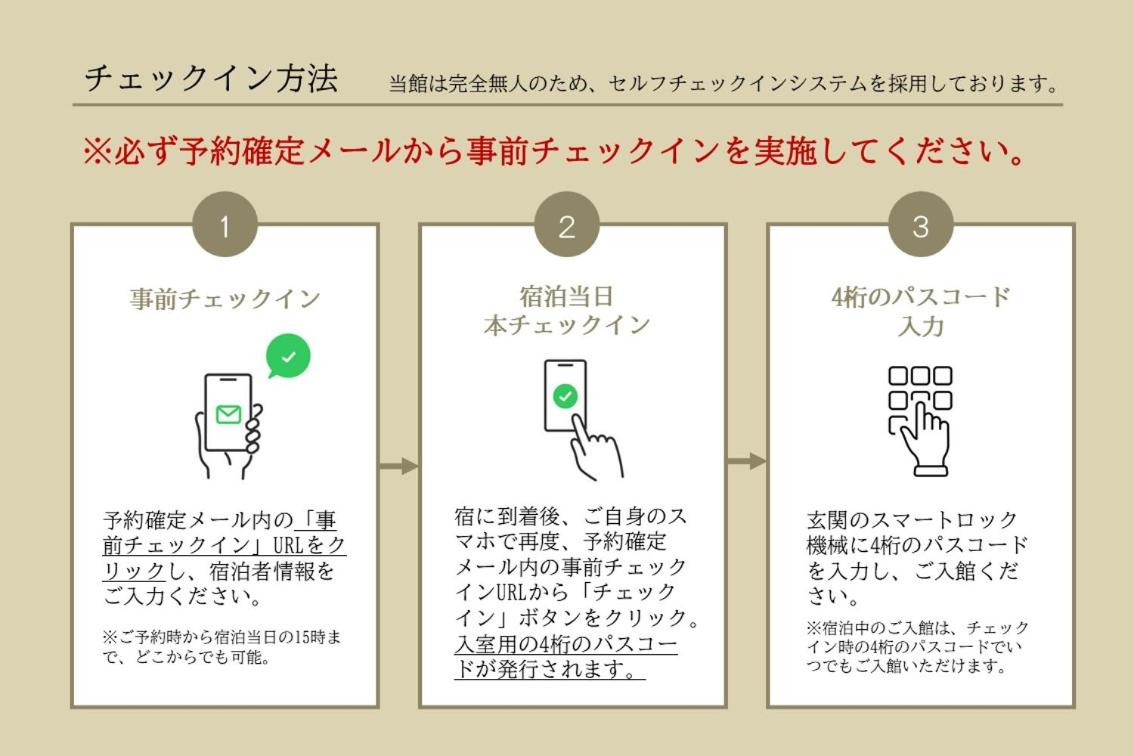 チェックイン方法　当館は完全無人のため、セルフチェックインシステムを採用しております。

※必ず予約確定メールから事前チェックインを実施してください。

1

事前チェックイン

予約確定メール内の「事前チェックイン」URLをクリックし、宿泊者情報をご入力ください。

※ご予約時から宿泊当日の15時まで、どこからでも可能。

2

宿泊当日
本チェックイン

宿に到着後、ご自身のスマホで再度、予約確定メール内の事前チェックインURLから「チェックイン」ボタンをクリック。入室用の4桁のパスコードが発行されます。

3

4桁のパスコード
入力

玄関のスマートロック機械に4桁のパスコードを入力し、ご入館ください。

※宿泊中のご入館は、チェックイン時の4桁のパスコードでいつでもご入館いただけます。