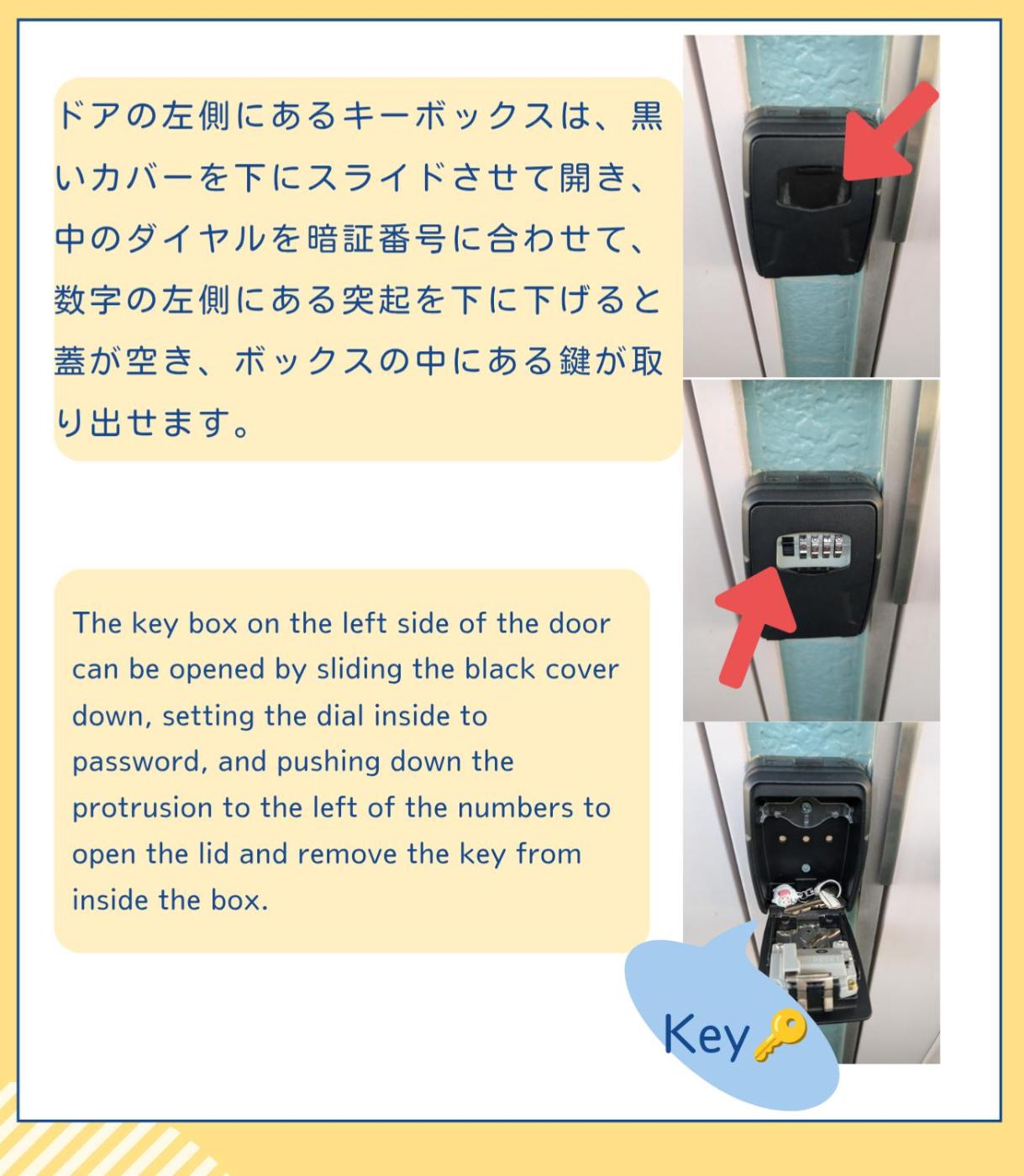 ドアの左側にあるキーボックスは、黒いカバーを下にスライドさせて開き、中のダイヤルを暗証番号に合わせて、数字の左側にある突起を下に下げると蓋が空き、ボックスの中にある鍵が取り出せます。

The key box on the left side of the door can be opened by sliding the black cover down, setting the dial inside to password, and pushing down the protrusion to the left of the numbers to open the lid and remove the key from inside the box.

Key