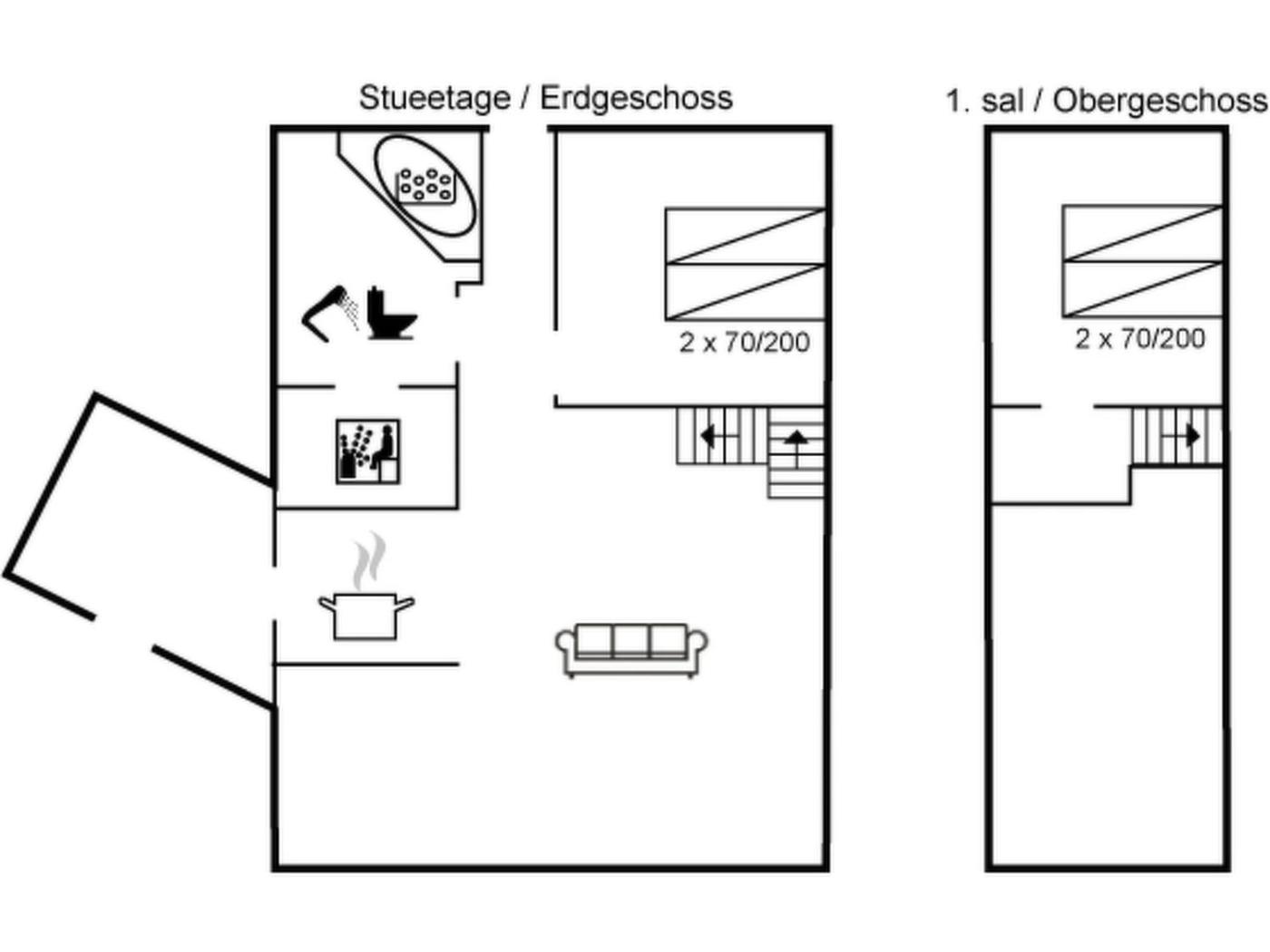 Stueetage / Erdgeschoss

2 x 70/200

1. sal / Obergeschoss

2 x 70/200