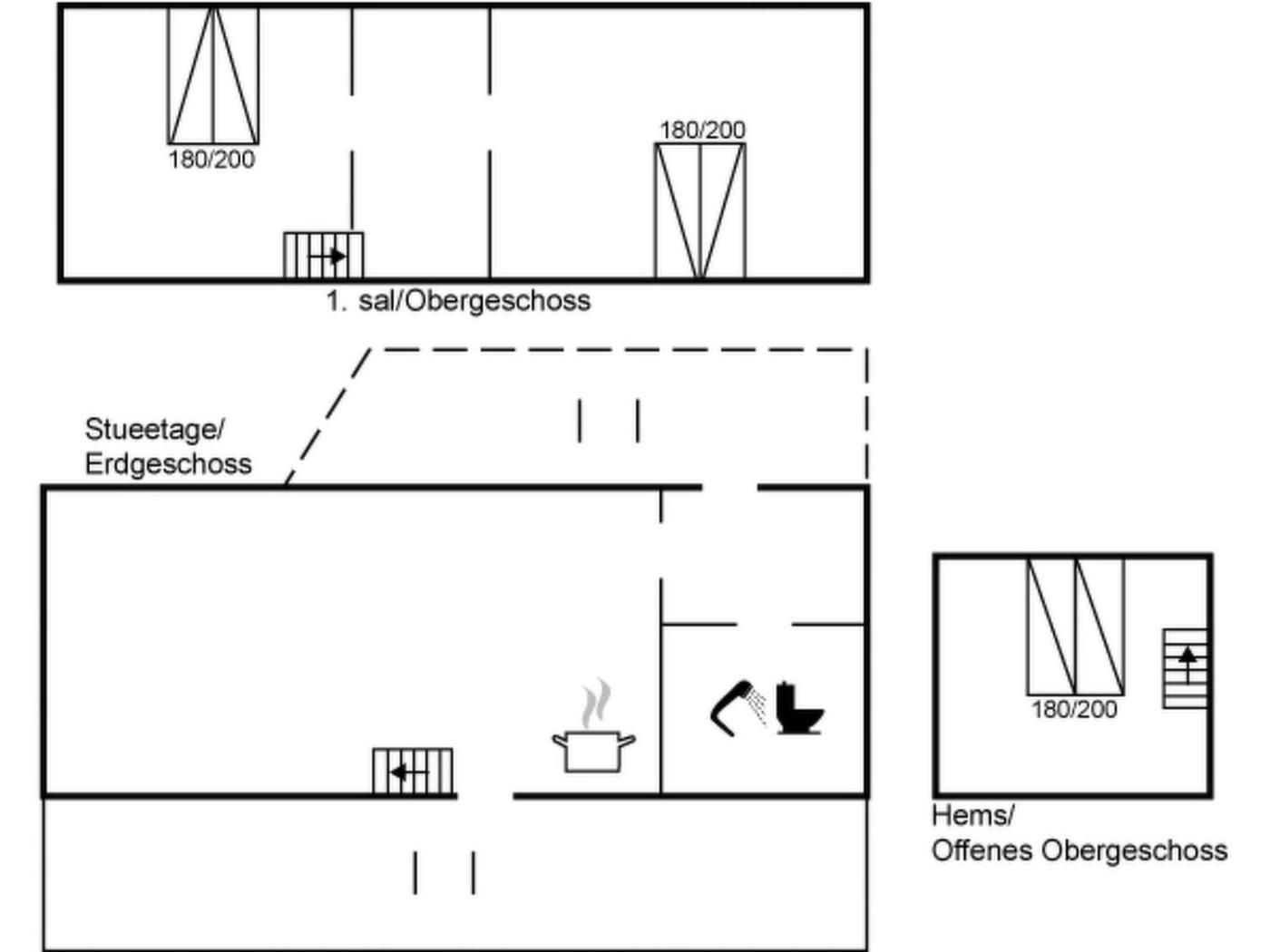 180/200

180/200

1. sal/Obergeschoss

Stueetage/
Erdgeschoss

180/200

Hems/
Offenes Obergeschoss