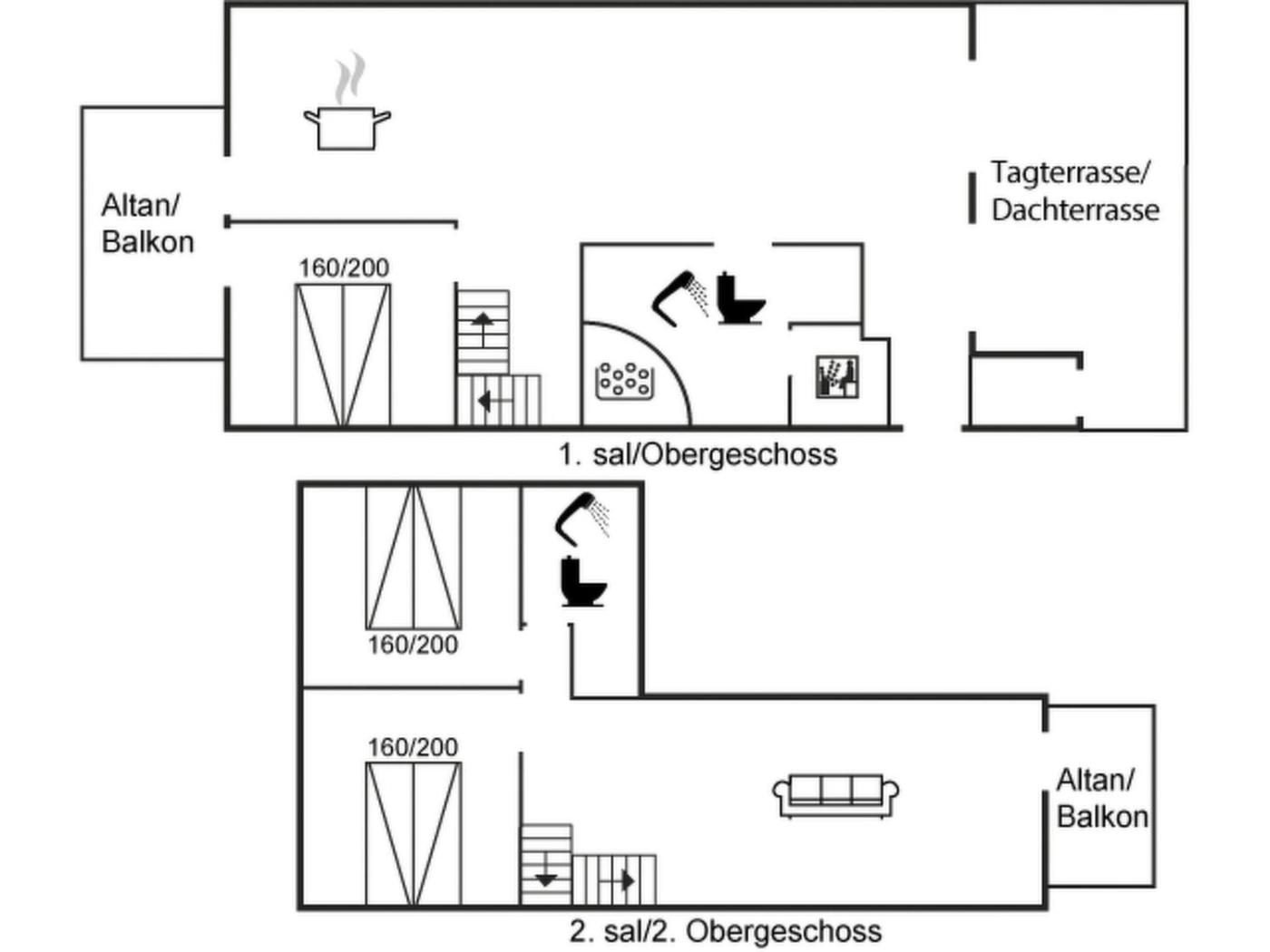 Altan/
Balkon

160/200

Tagterrasse/
Dachterrasse

1. sal/Obergeschoss

160/200

160/200

Altan/
Balkon

2. sal/2. Obergeschoss