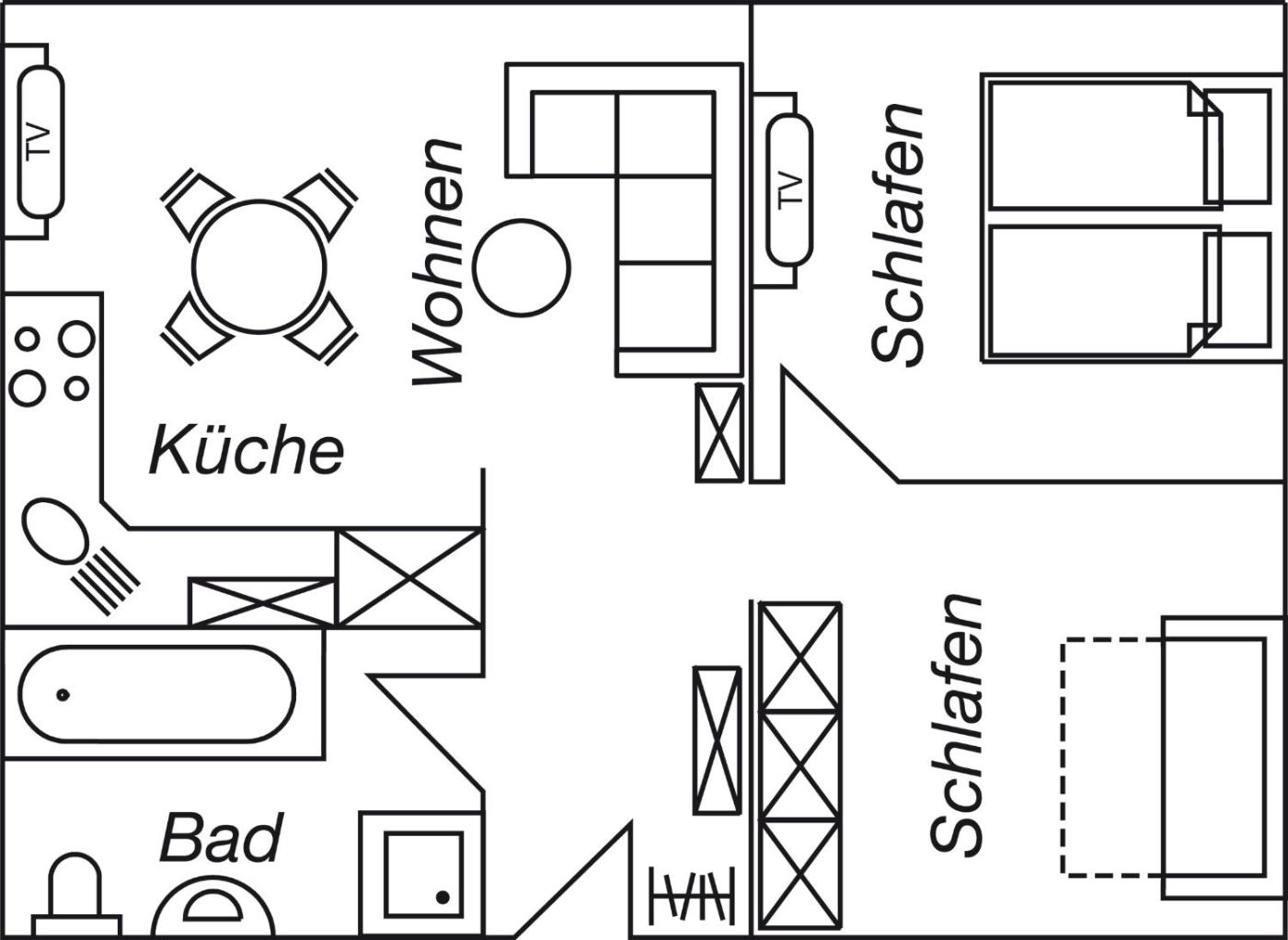 TV
Wohnen
TV
Schlafen
Küche
Schlafen
Bad