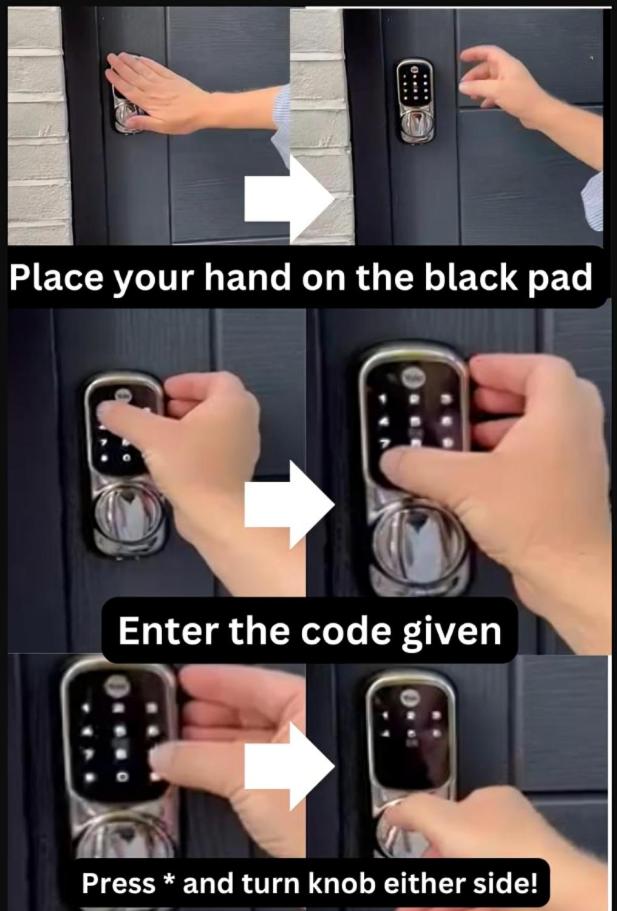 Place your hand on the black pad

Enter the code given

Press * and turn knob either side!