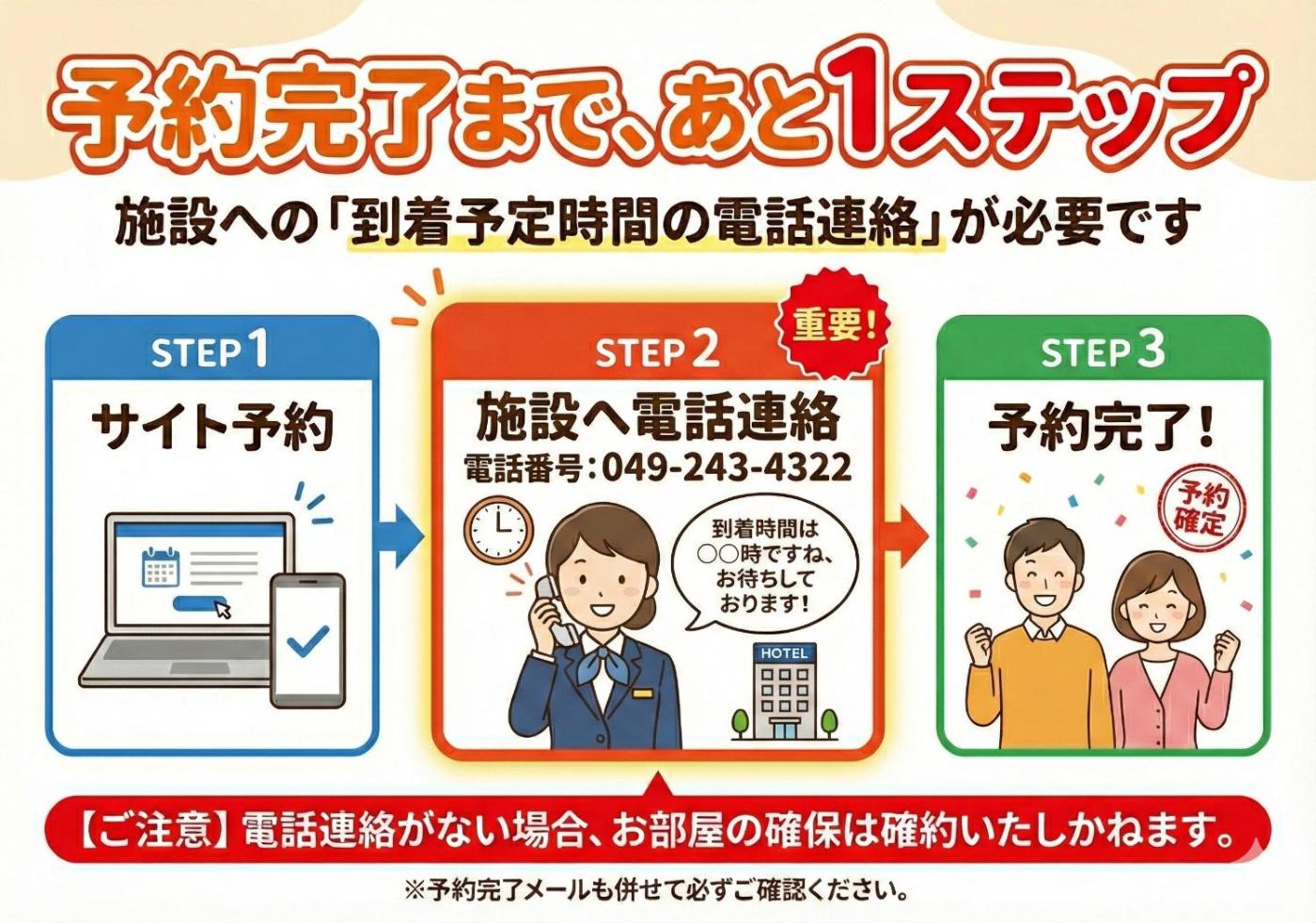 予約完了まで、あと1ステップ

施設への「到着予定時間の電話連絡」が必要です

STEP 1

サイト予約

STEP 2

重要!

施設へ電話連絡

電話番号:049-243-4322

到着時間は○○時ですね、お待ちしております!

HOTEL

STEP 3

予約完了!

予約確定

【ご注意】電話連絡がない場合、お部屋の確保は確約いたしかねます。

※予約完了メールも併せて必ずご確認ください。