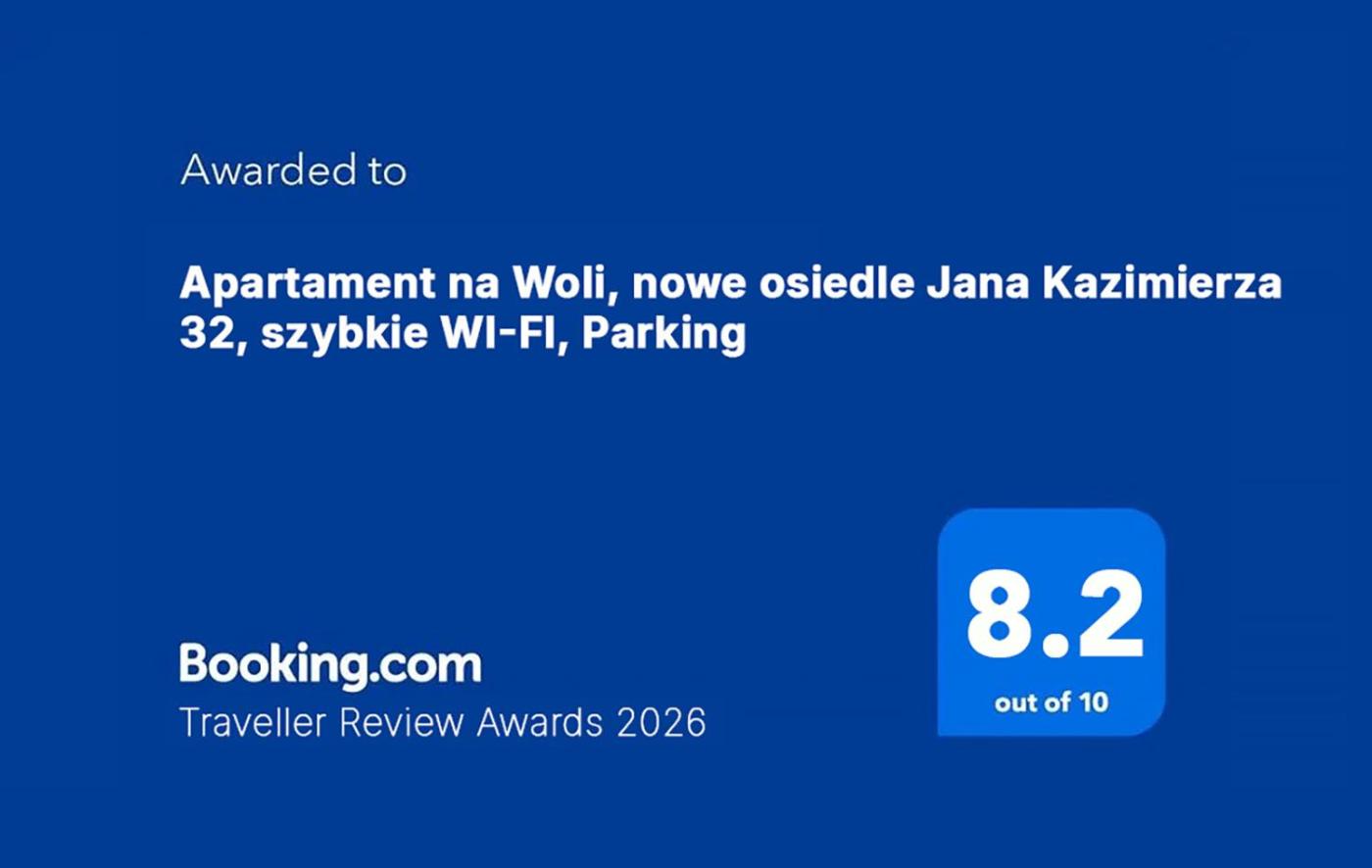 Awarded to

Apartament na Woli, nowe osiedle Jana Kazimierza 32, szybkie WI-FI, Parking

Booking.com
Traveller Review Awards 2026

8.2
out of 10