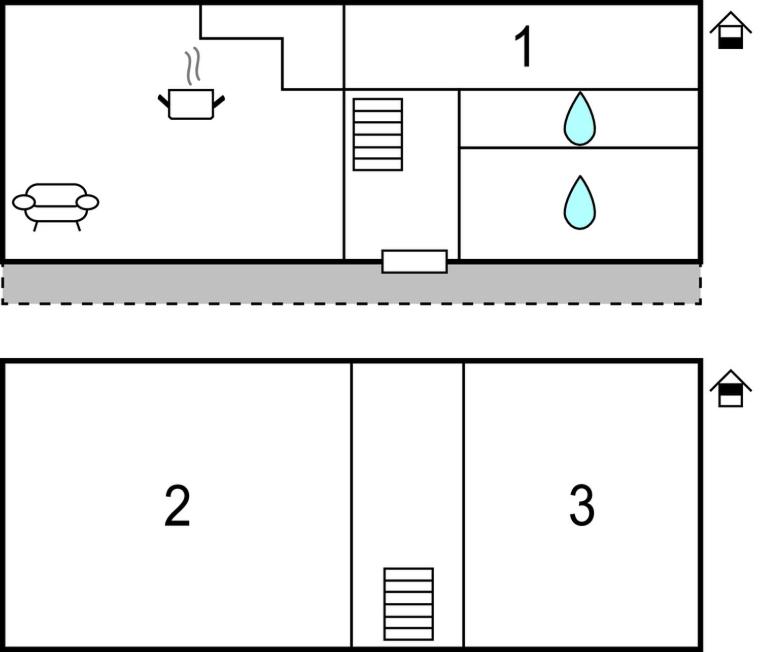 1

2

3