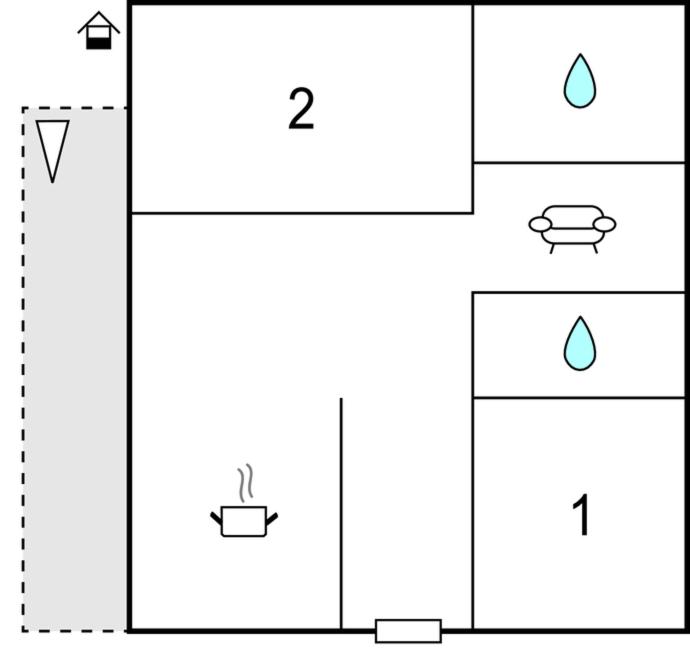 2

1