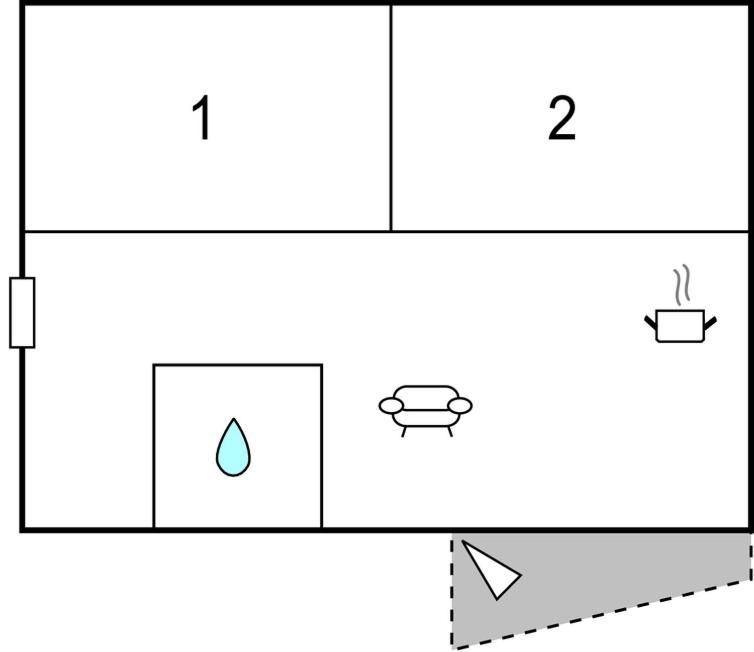 1

2