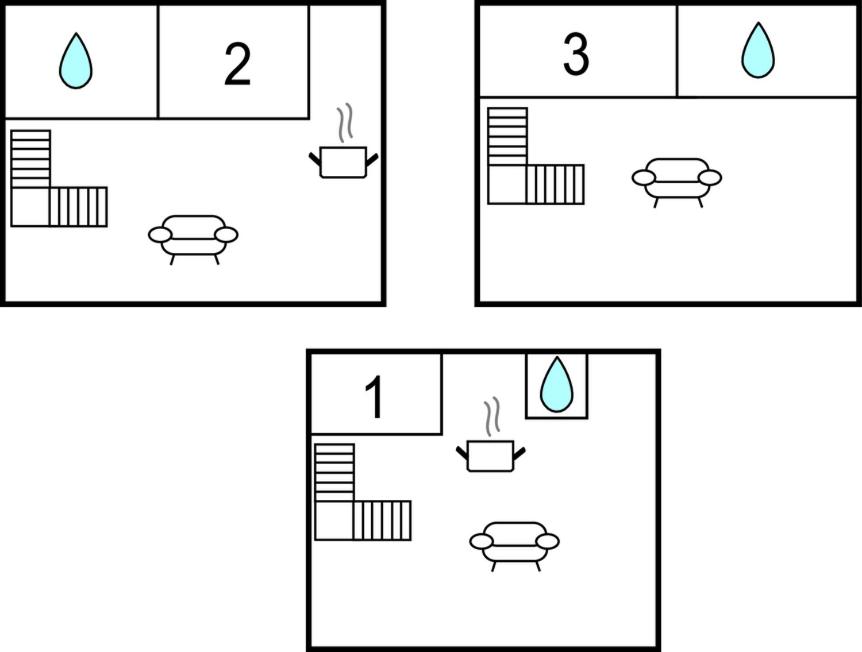 2

3

1