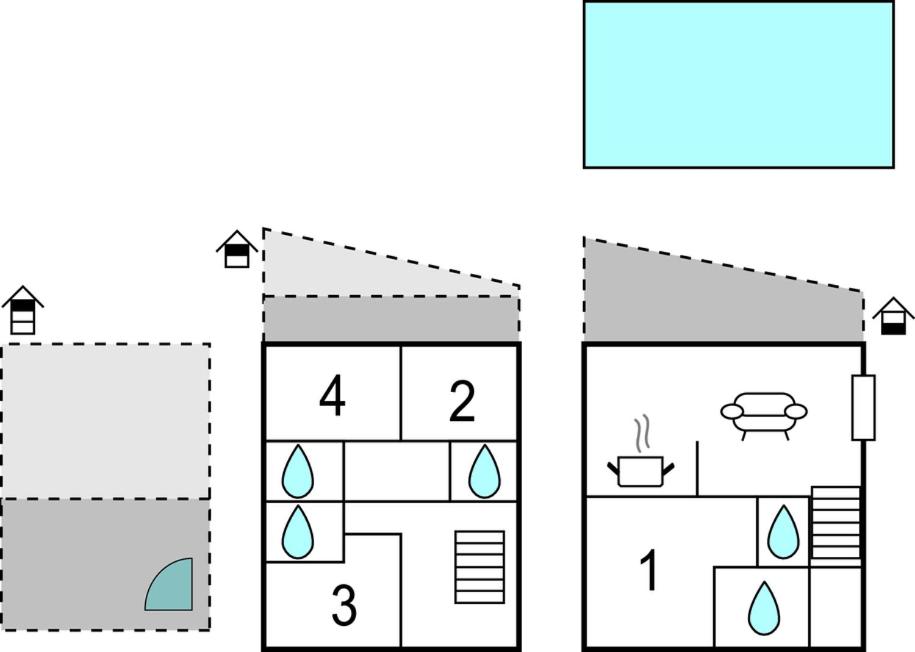 4
2
3
1