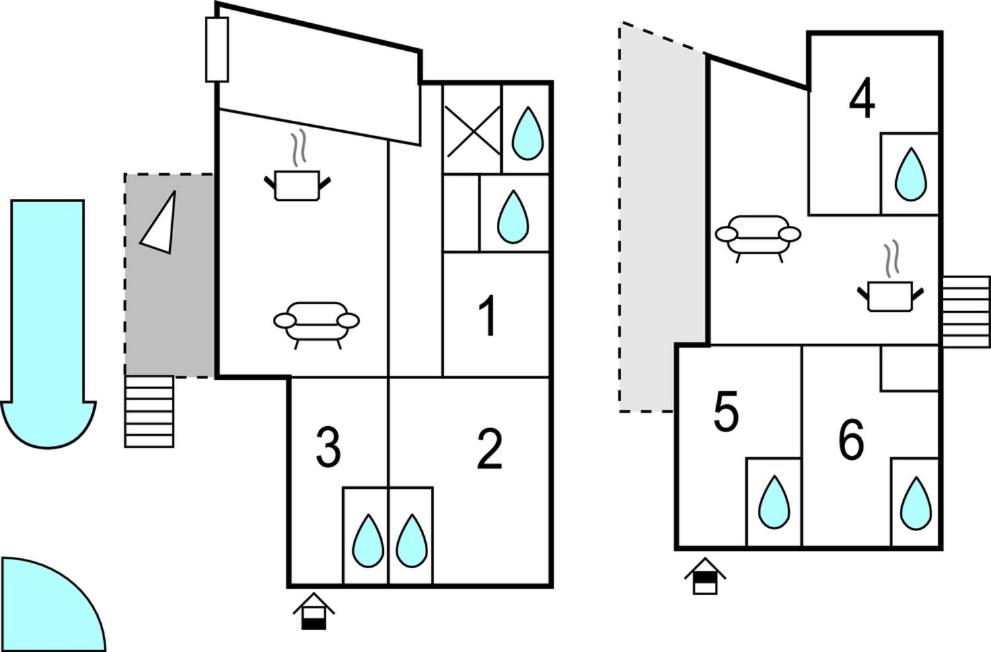 1
3
2
4
5
6