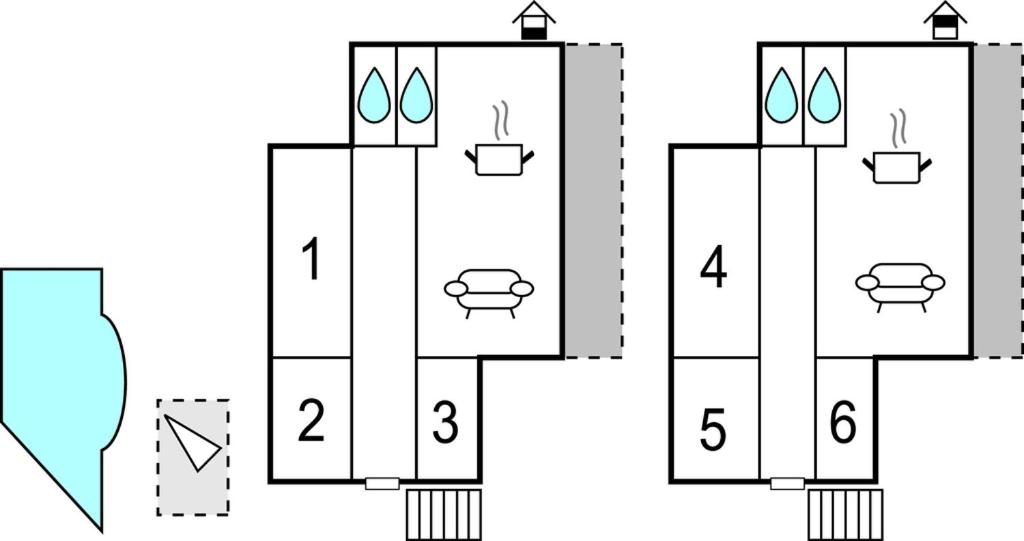 1
2
3
4
5
6