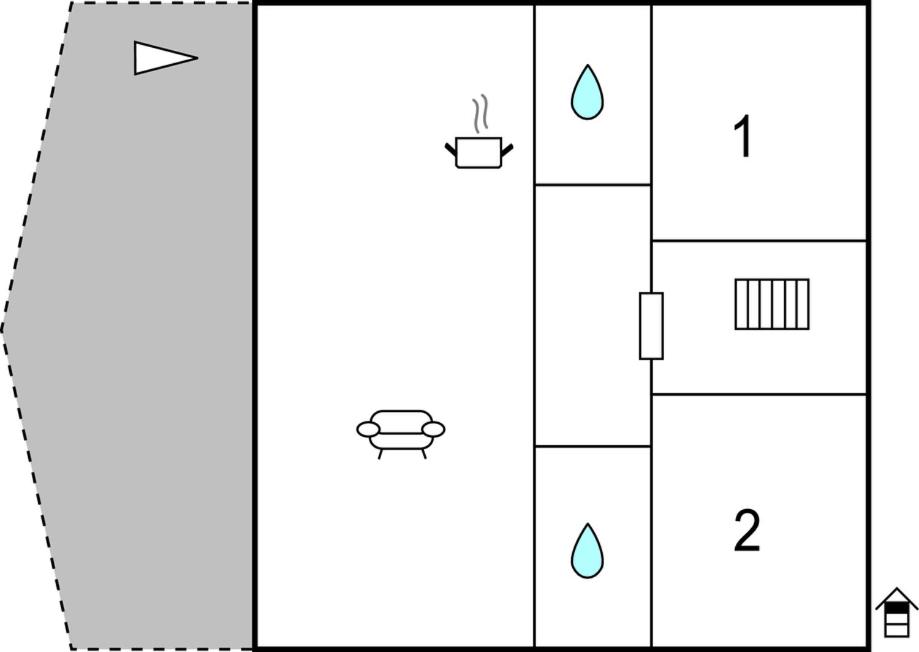 1

2