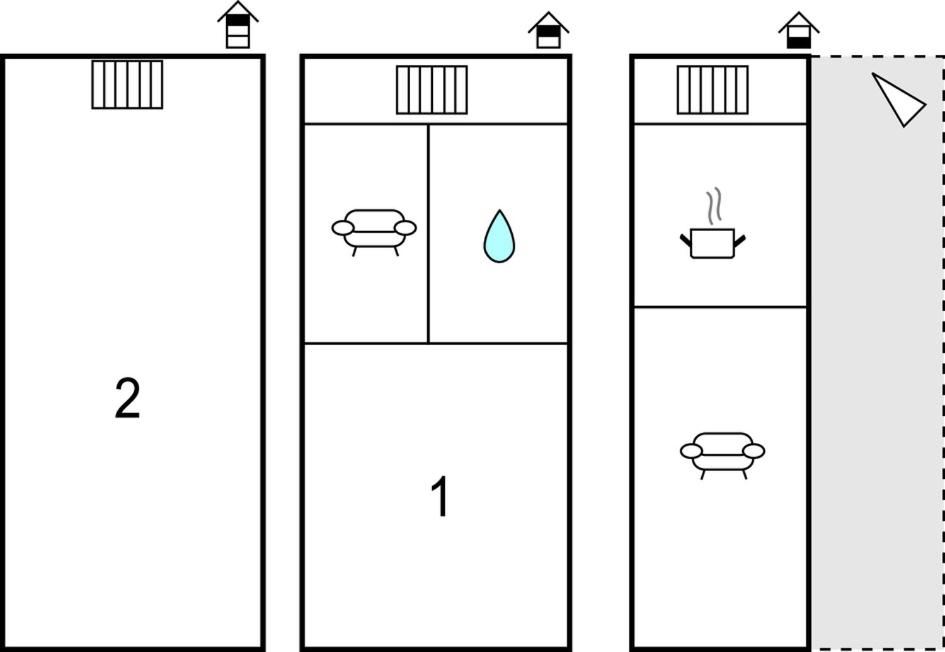 2

1