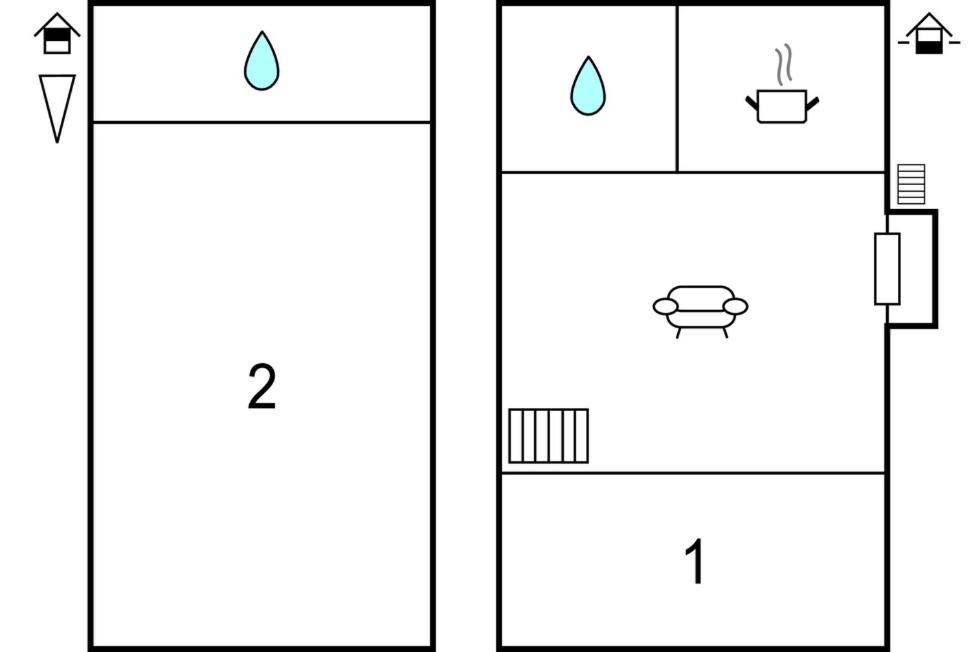 2

1