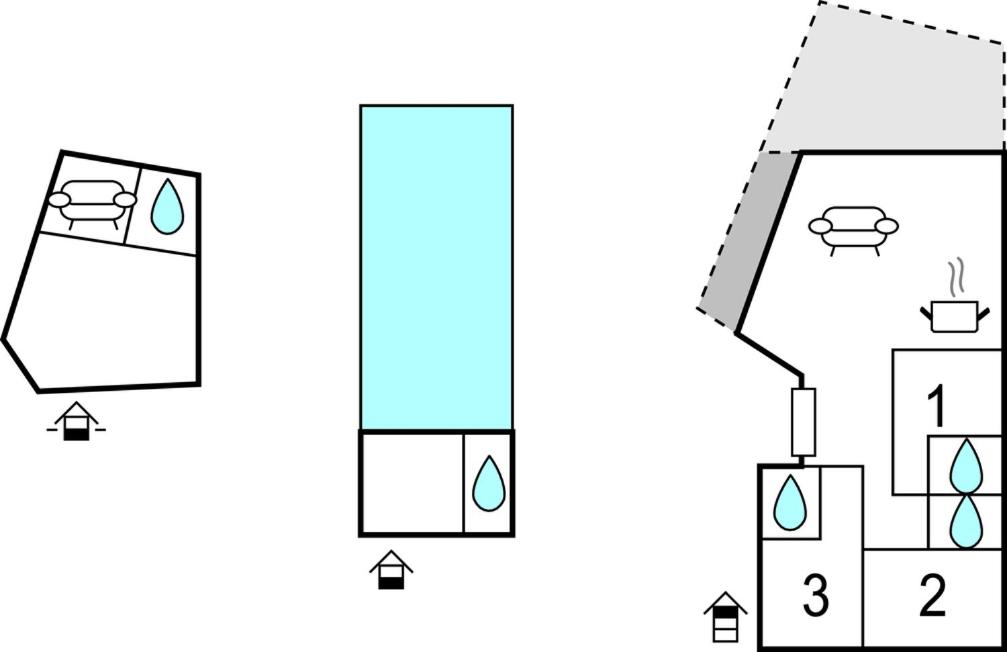 1
3
2