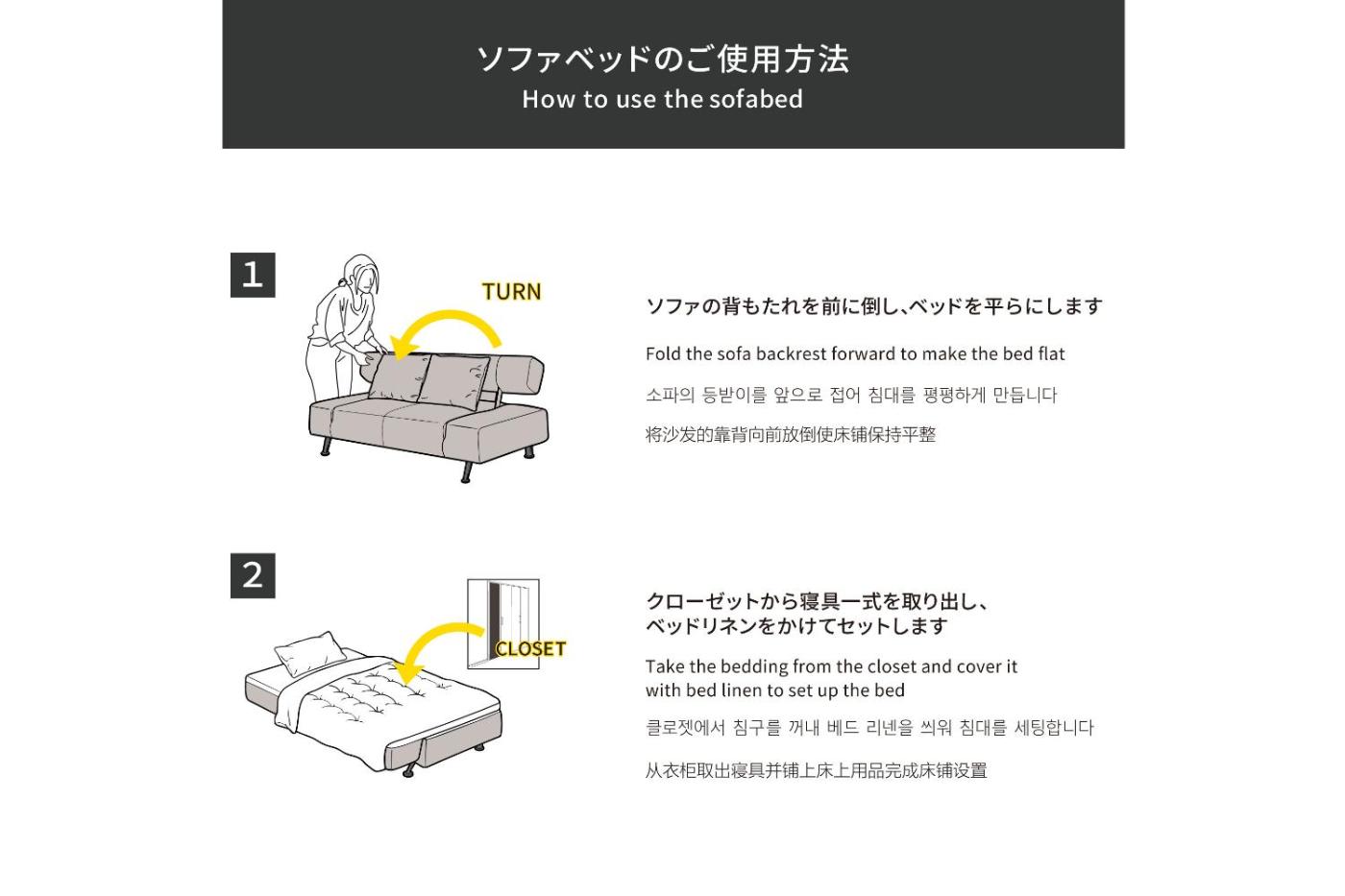 ソファベッドのご使用方法
How to use the sofabed

1

TURN

ソファの背もたれを前に倒し、ベッドを平らにします

Fold the sofa backrest forward to make the bed flat

소파의 등받이를 앞으로 접어 침대를 평평하게 만듭니다

将沙发的靠背向前放倒使床铺保持平整

2

CLOSET

クローゼットから寝具一式を取り出し、ベッドリネンをかけてセットします

Take the bedding from the closet and cover it with bed linen to set up the bed

클로젯에서 침구를 꺼내 베드 리넨을 씌워 침대를 세팅합니다

从衣柜取出寝具并铺上床上用品完成床铺设置