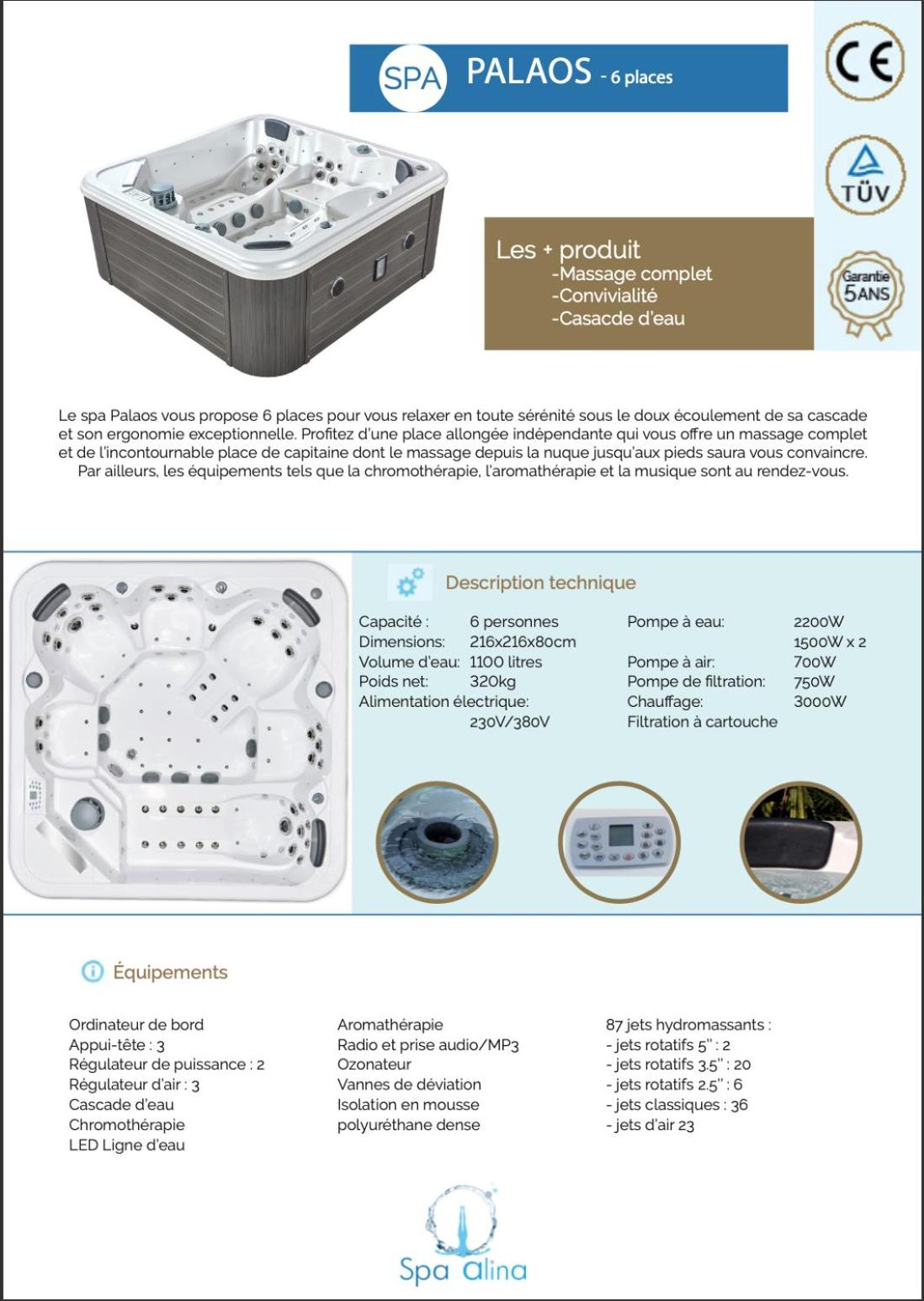 SPA PALAOS - 6 places

CE

TÜV

Garantie 5ANS

Les + produit
-Massage complet
-Convivialité
-Casacde d'eau

Le spa Palaos vous propose 6 places pour vous relaxer en toute sérénité sous le doux écoulement de sa cascade et son ergonomie exceptionnelle. Profitez d'une place allongée indépendante qui vous offre un massage complet et de l'incontournable place de capitaine dont le massage depuis la nuque jusqu'aux pieds saura vous convaincre. Par ailleurs, les équipements tels que la chromothérapie, l'aromathérapie et la musique sont au rendez-vous.

Description technique

Capacité : 6 personnes
Dimensions: 216x216x80cm
Volume d'eau: 1100 litres
Poids net: 320kg
Alimentation électrique: 230V/380V

Pompe à eau: 2200W 1500W x 2
Pompe à air: 700W
Pompe de filtration: 750W
Chauffage: 3000W
Filtration à cartouche

Équipements

Ordinateur de bord
Appui-tête : 3
Régulateur de puissance : 2
Régulateur d'air : 3
Cascade d'eau
Chromothérapie
LED Ligne d'eau

Aromathérapie
Radio et prise audio/MP3
Ozonateur
Vannes de déviation
Isolation en mousse polyuréthane dense

87 jets hydromassants :
- jets rotatifs 5'' : 2
- jets rotatifs 3.5'' : 20
- jets rotatifs 2.5'' : 6
- jets classiques : 36
- jets d'air 23

Spa Alina