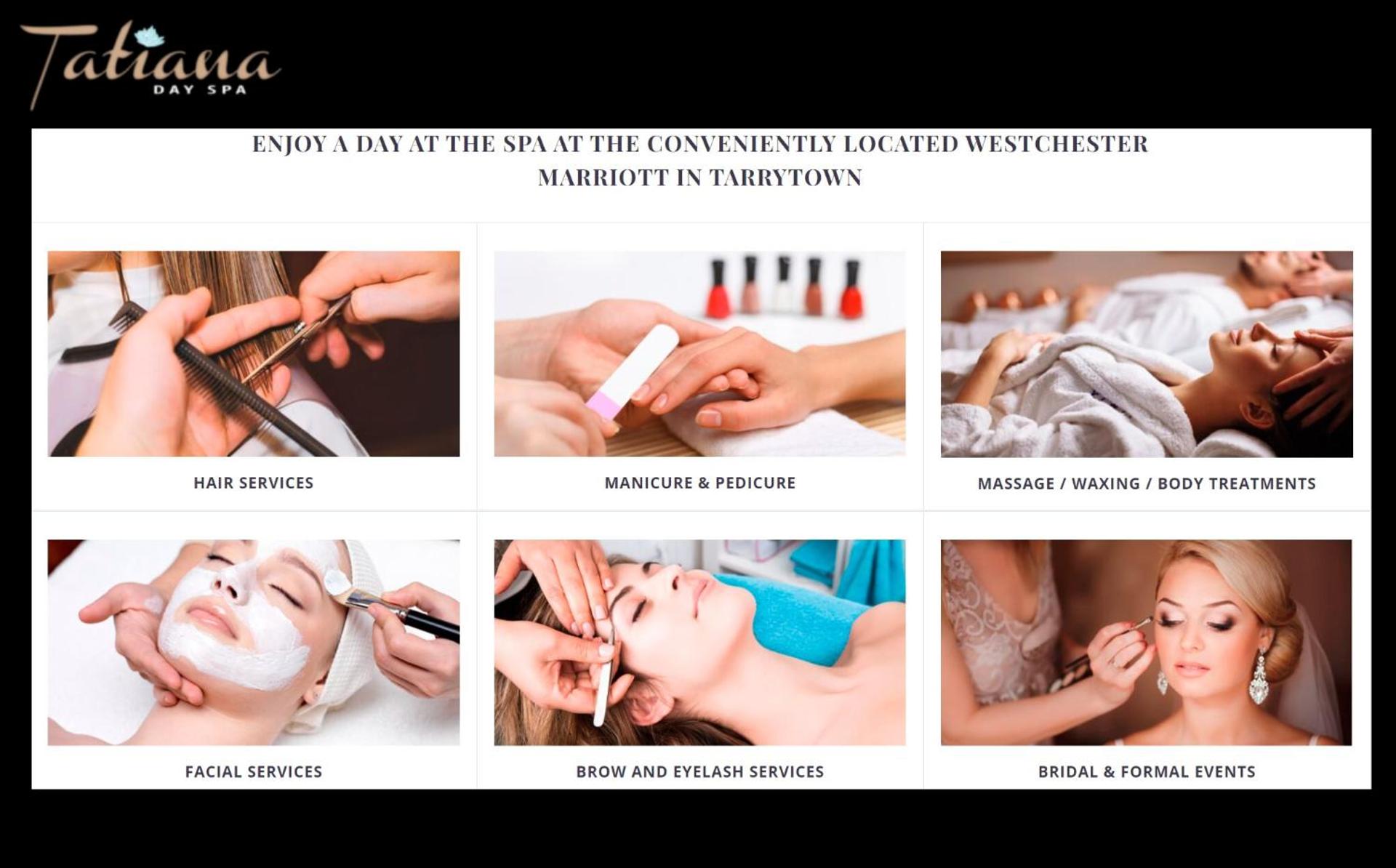 Tatiana
DAY SPA

ENJOY A DAY AT THE SPA AT THE CONVENIENTLY LOCATED WESTCHESTER MARRIOTT IN TARRYTOWN

HAIR SERVICES

MANICURE & PEDICURE

MASSAGE / WAXING / BODY TREATMENTS

FACIAL SERVICES

BROW AND EYELASH SERVICES

BRIDAL & FORMAL EVENTS