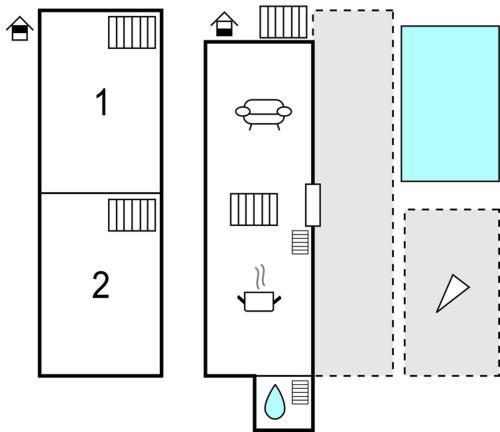 1

2