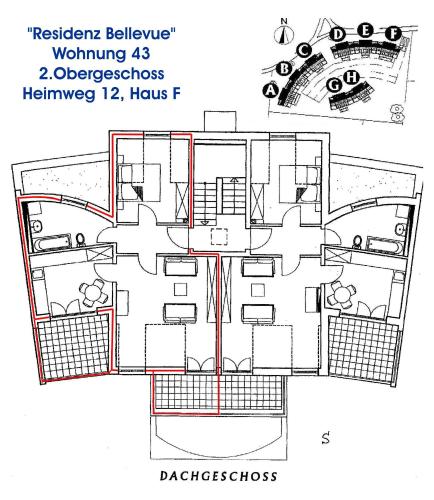 "Residenz Bellevue"
Wohnung 43
2.Obergeschoss
Heimweg 12, Haus F

N

A B C D E F G H

S

DACHGESCHOSS