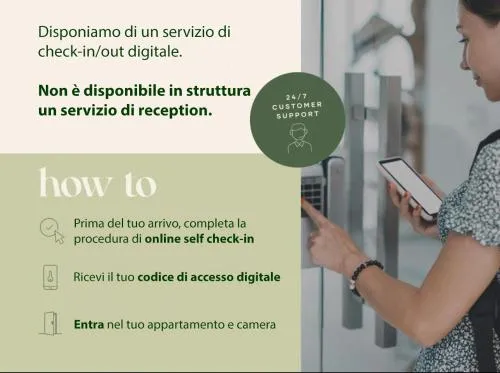 Disponiamo di un servizio di check-in/out digitale.

Non è disponibile in struttura un servizio di reception.

24/7 CUSTOMER SUPPORT

how to

Prima del tuo arrivo, completa la procedura di online self check-in

Ricevi il tuo codice di accesso digitale

Entra nel tuo appartamento e camera