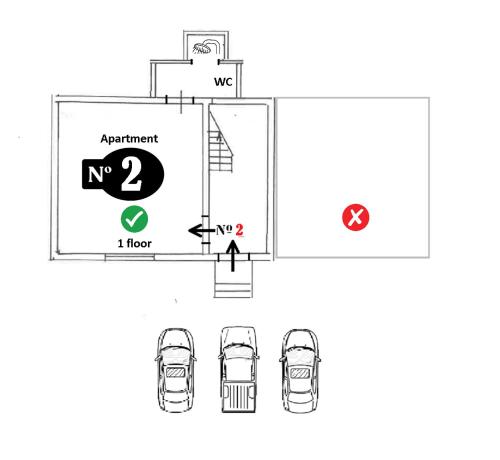 WC

Apartment

Nº 2

1 floor

Nº 2